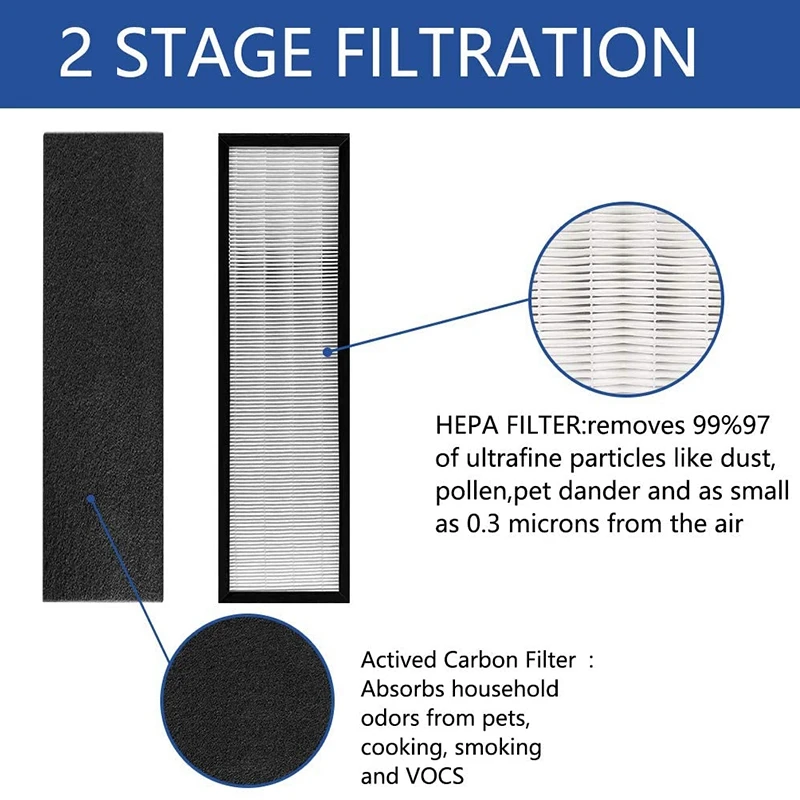 2 STAGE FILTRATION

HEPA FILTER:removes 99%97 of ultrafine particles like dust, pollen,pet dander and as small as 0.3 microns from the air

Actived Carbon Filter : Absorbs household odors from pets, cooking, smoking and VOCS