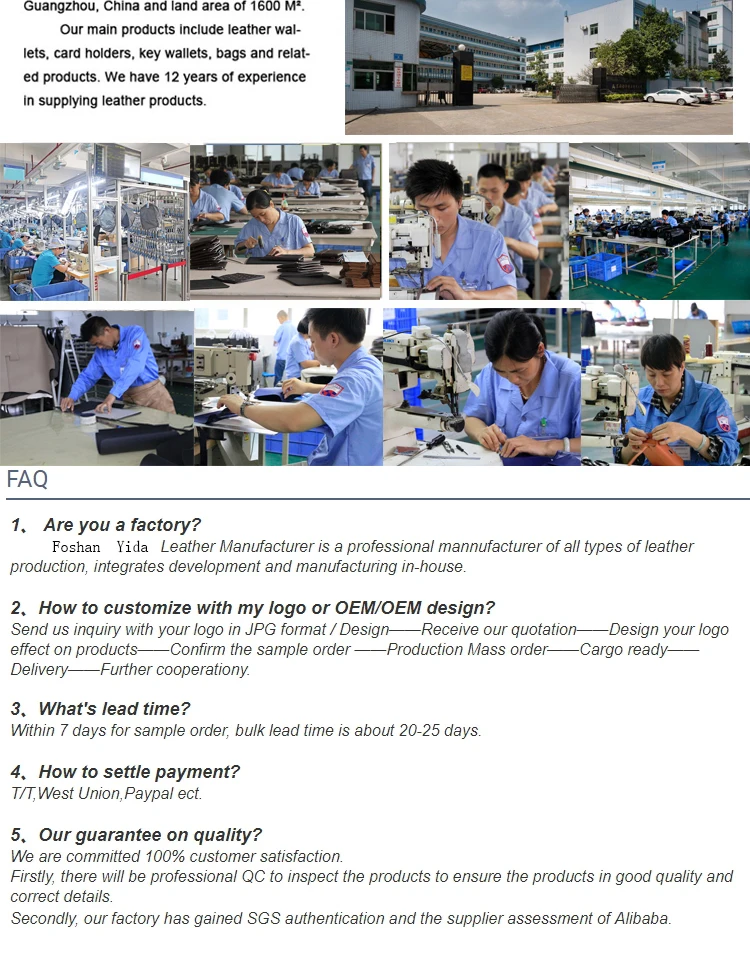 Guangzhou, China and land area of 1600 M².

Our main products include leather wallets, card holders, key wallets, bags and related products. We have 12 years of experience in supplying leather products.

FAQ

1、 Are you a factory?
Foshan Yida Leather Manufacturer is a professional mannufacturer of all types of leather production, integrates development and manufacturing in-house.

2、How to customize with my logo or OEM/OEM design?
Send us inquiry with your logo in JPG format / Design——Receive our quotation——Design your logo effect on products——Confirm the sample order ——Production Mass order——Cargo ready——Delivery——Further cooperationy.

3、What's lead time?
Within 7 days for sample order, bulk lead time is about 20-25 days.

4、How to settle payment?
T/T,West Union,Paypal ect.

5、Our guarantee on quality?
We are committed 100% customer satisfaction.
Firstly, there will be professional QC to inspect the products to ensure the products in good quality and correct details.
Secondly, our factory has gained SGS authentication and the supplier assessment of Alibaba.