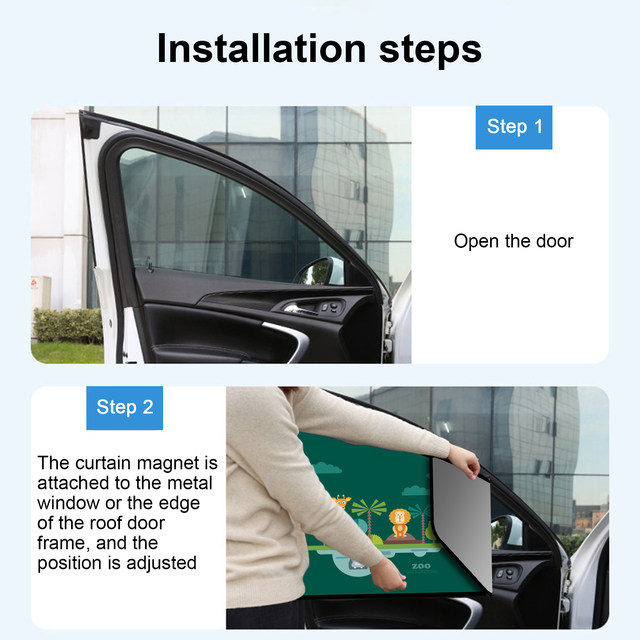 Installation steps

Step 1

Open the door

Step 2

The curtain magnet is attached to the metal window or the edge of the roof door frame, and the position is adjusted

ZOO