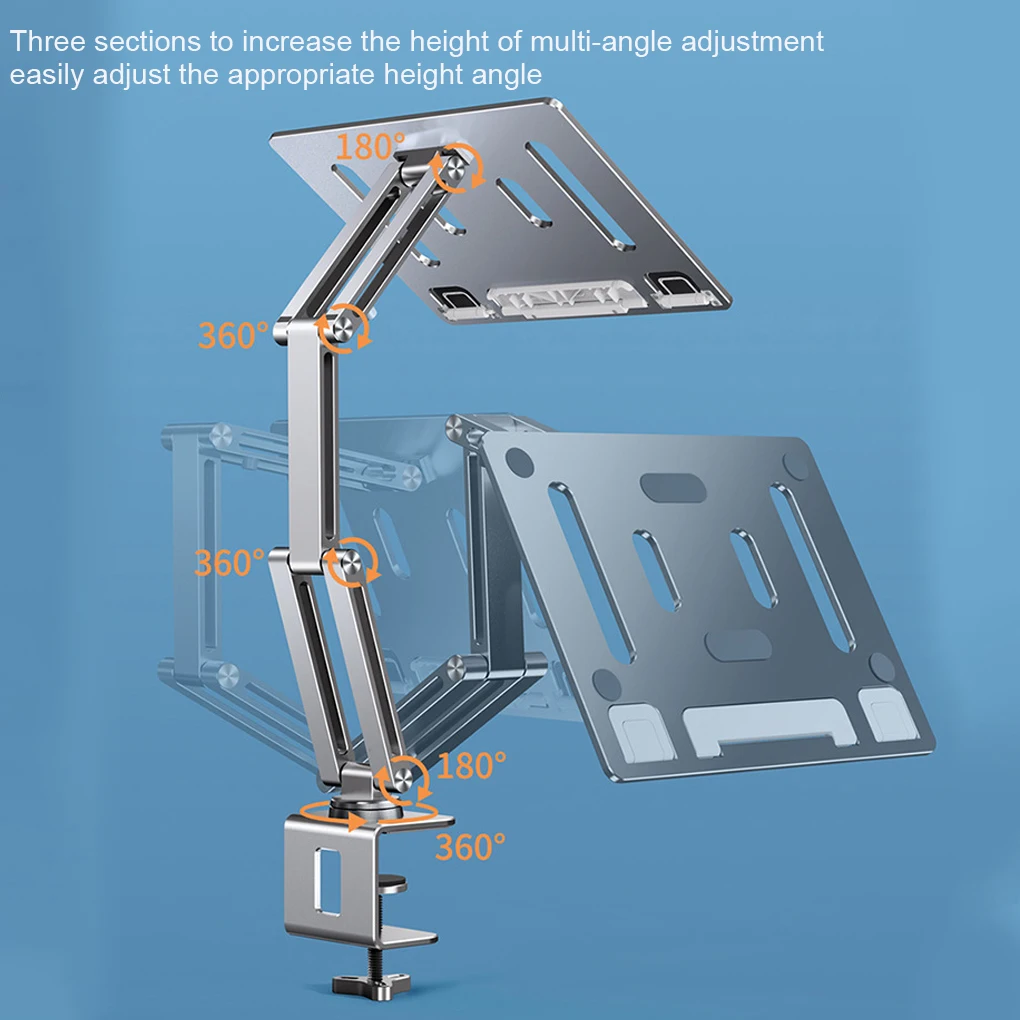 Three sections to increase the height of multi-angle adjustment
easily adjust the appropriate height angle

180°

360°

360°

180°

360°