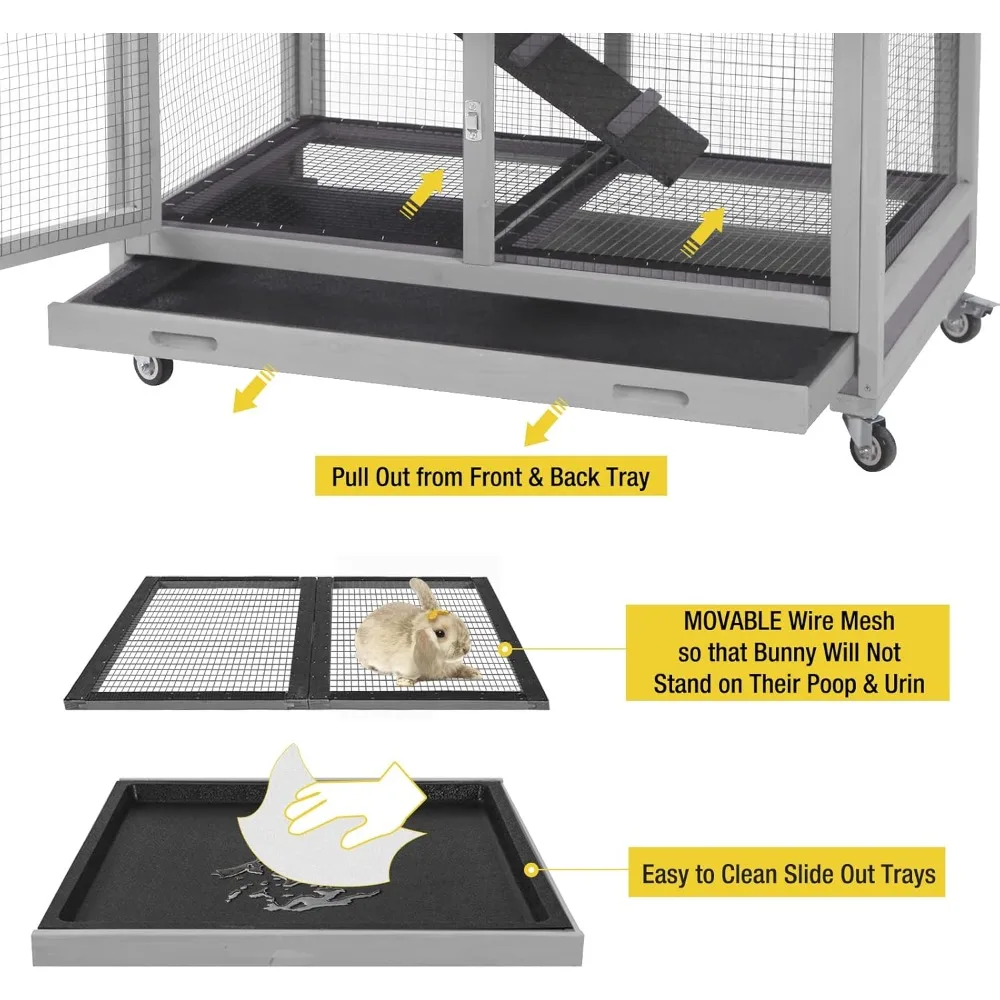 Pull Out from Front & Back Tray

MOVABLE Wire Mesh so that Bunny Will Not Stand on Their Poop & Urin

Easy to Clean Slide Out Trays