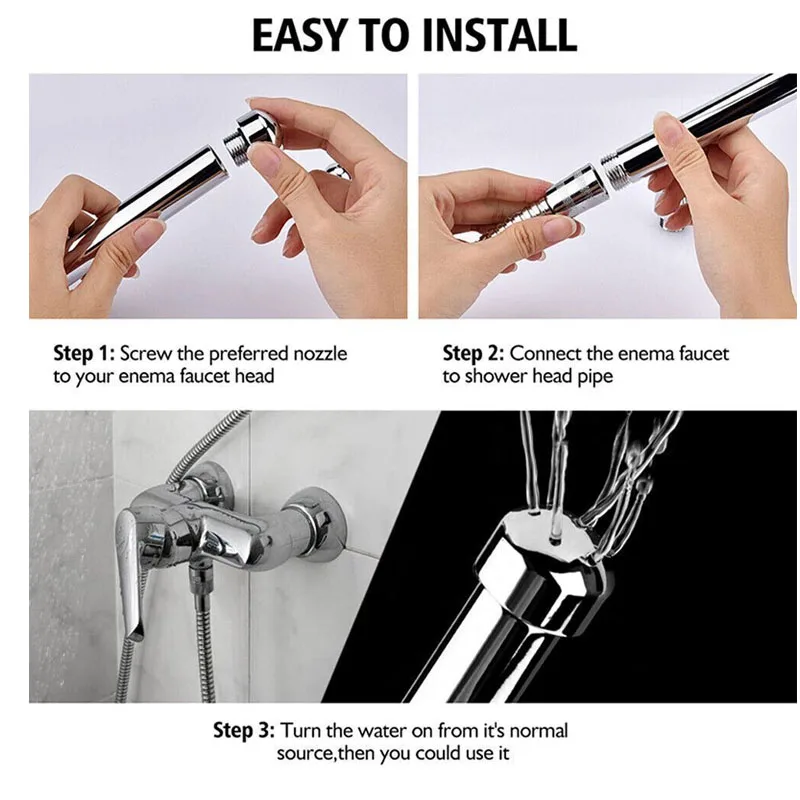 EASY TO INSTALL

Step 1: Screw the preferred nozzle to your enema faucet head

Step 2: Connect the enema faucet to shower head pipe

Step 3: Turn the water on from it's normal source,then you could use it