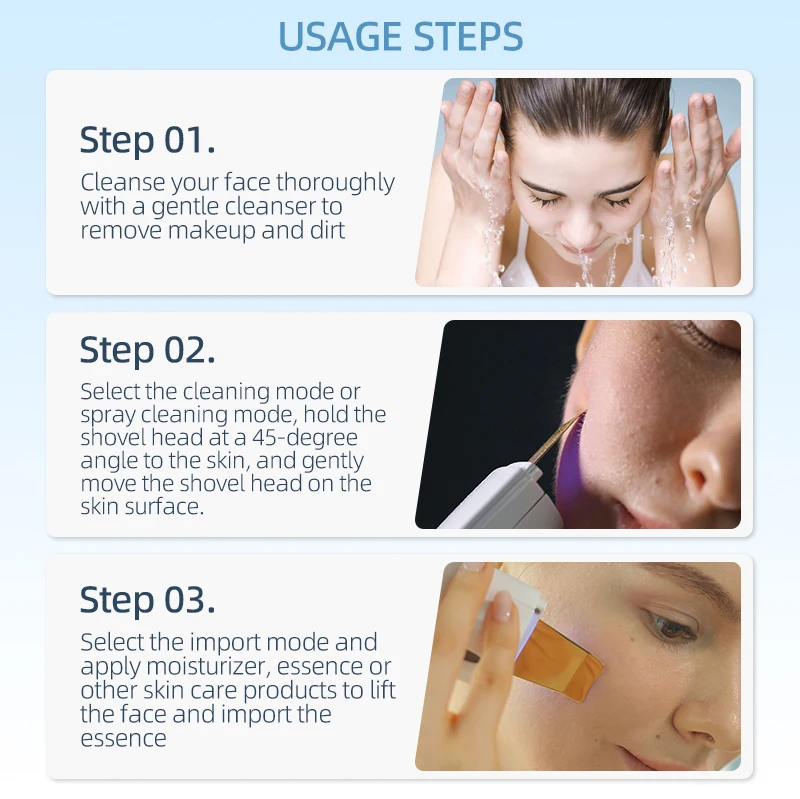 USAGE STEPS

Step 01.

Cleanse your face thoroughly with a gentle cleanser to remove makeup and dirt

Step 02.

Select the cleaning mode or spray cleaning mode, hold the shovel head at a 45-degree angle to the skin, and gently move the shovel head on the skin surface.

Step 03.

Select the import mode and apply moisturizer, essence or other skin care products to lift the face and import the essence