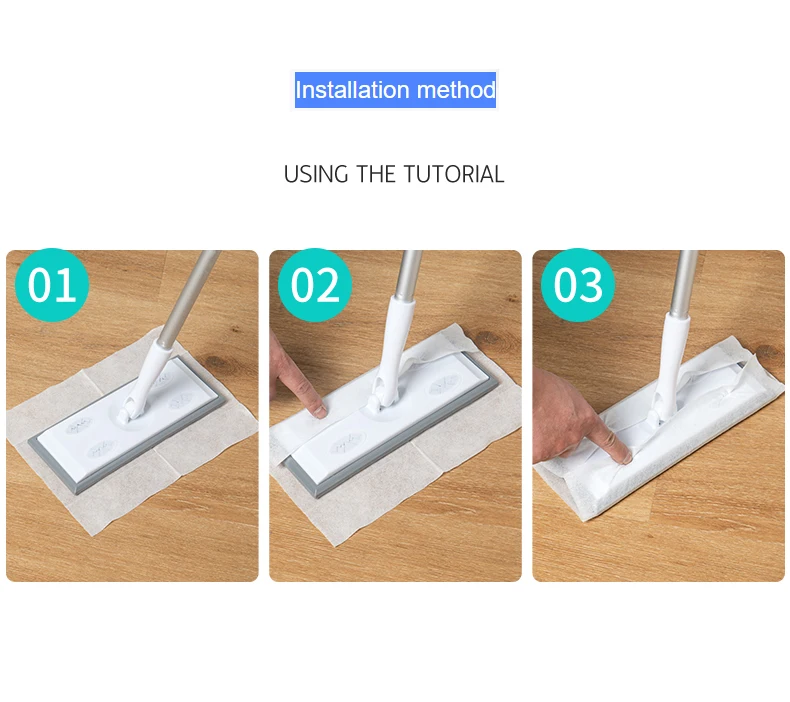 Installation method

USING THE TUTORIAL

01

02

03