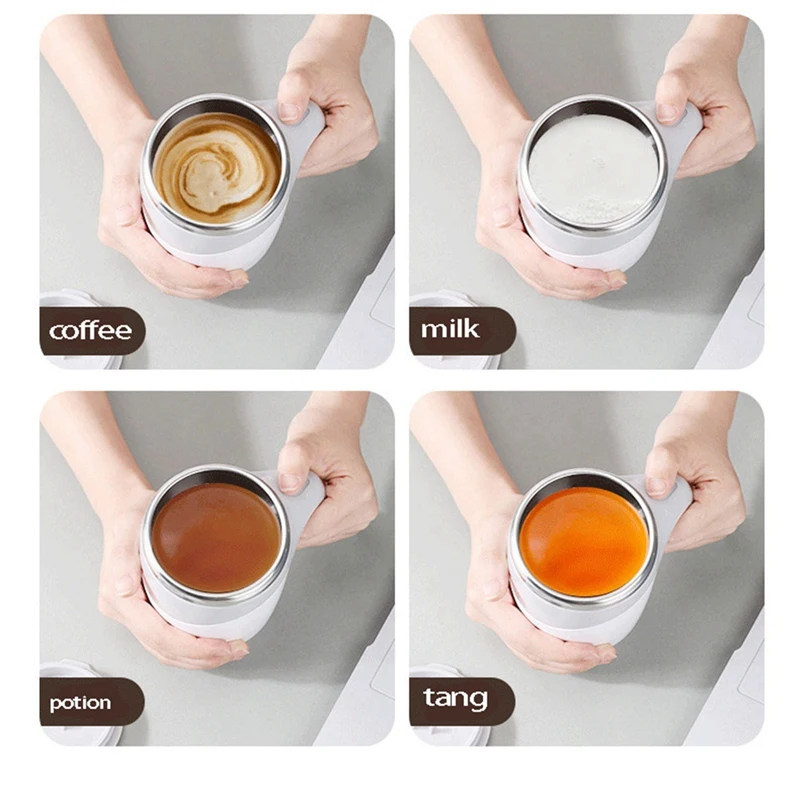 coffee

milk

potion

tang