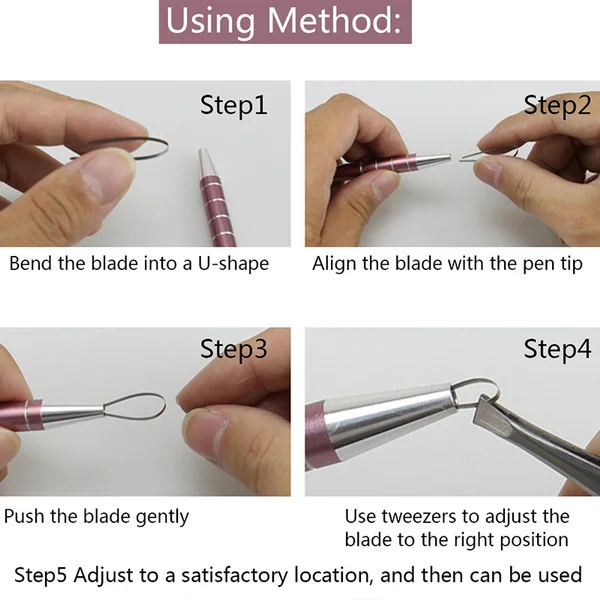 Using Method:

Step1

Bend the blade into a U-shape

Step2

Align the blade with the pen tip

Step3

Push the blade gently

Step4

Use tweezers to adjust the blade to the right position

Step5 Adjust to a satisfactory location, and then can be used