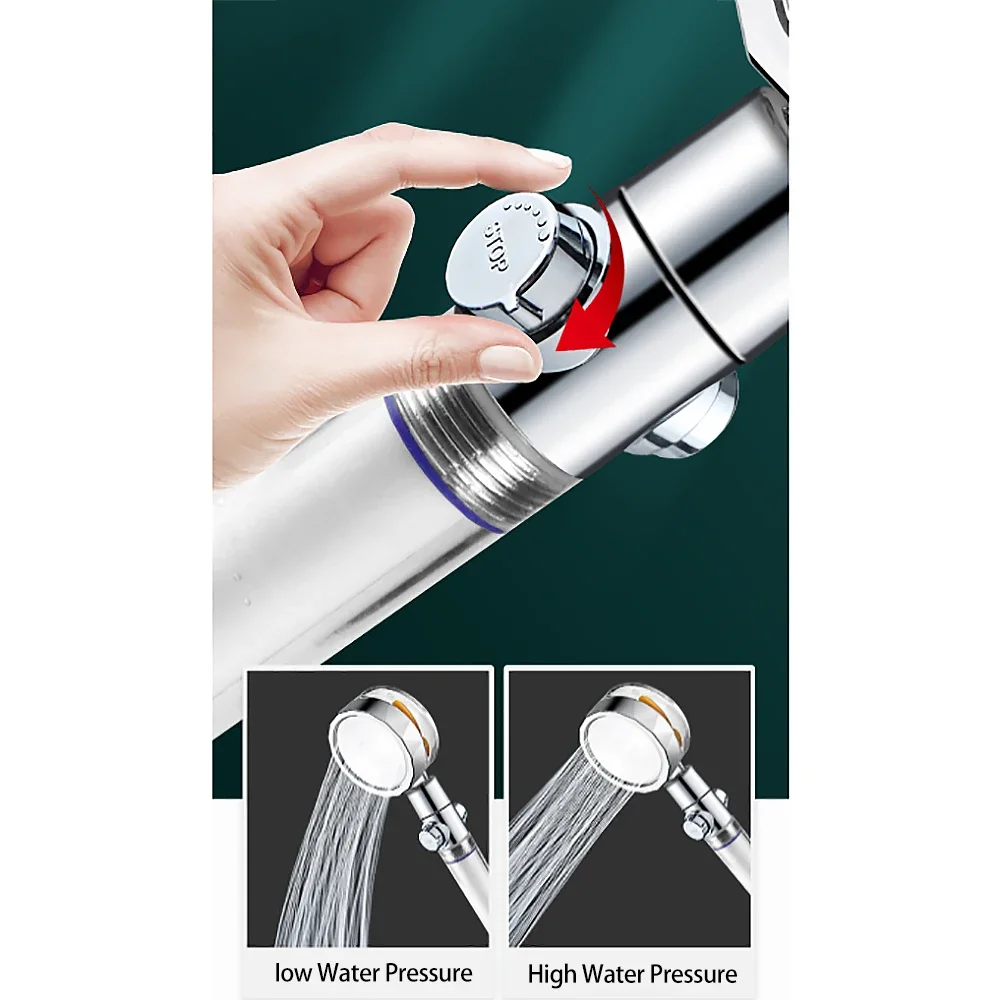 STOP

low Water Pressure

High Water Pressure