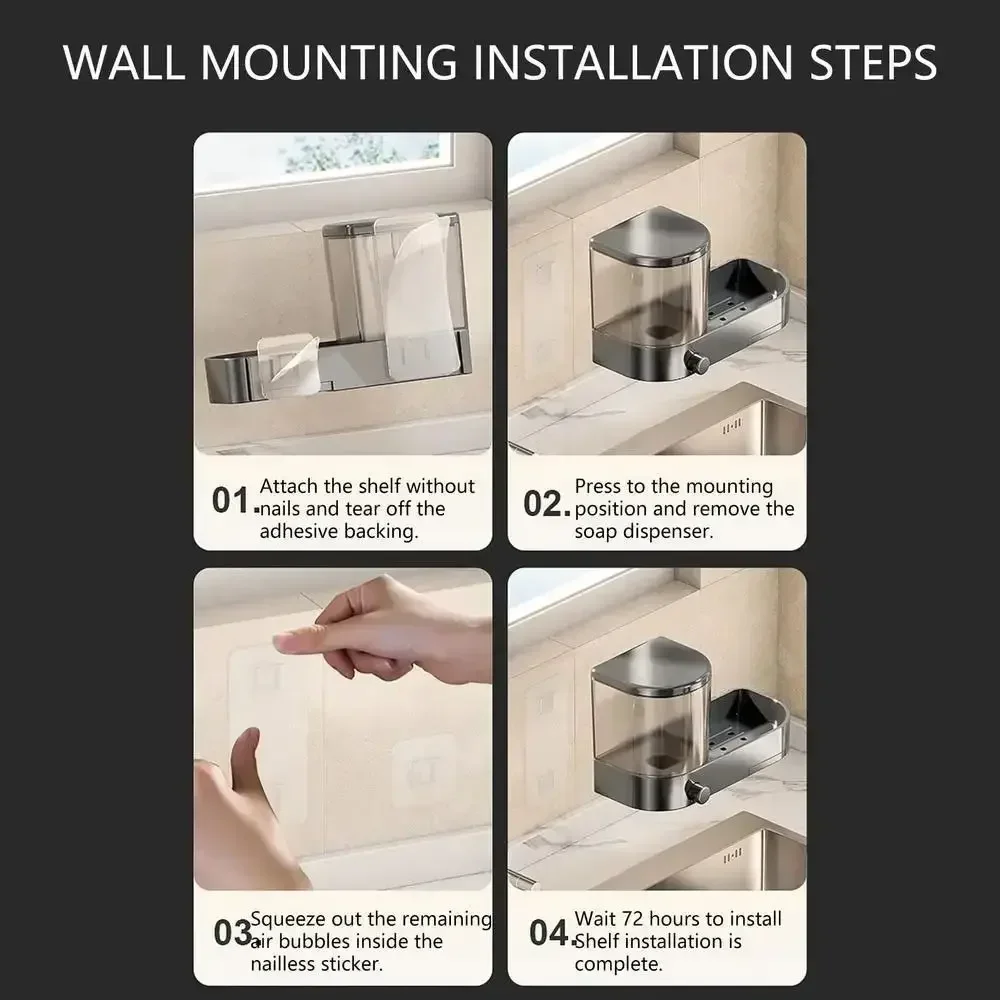 WALL MOUNTING INSTALLATION STEPS

01. Attach the shelf without nails and tear off the adhesive backing.

02. Press to the mounting position and remove the soap dispenser.

03. Squeeze out the remaining air bubbles inside the nailless sticker.

04. Wait 72 hours to install Shelf installation is complete.