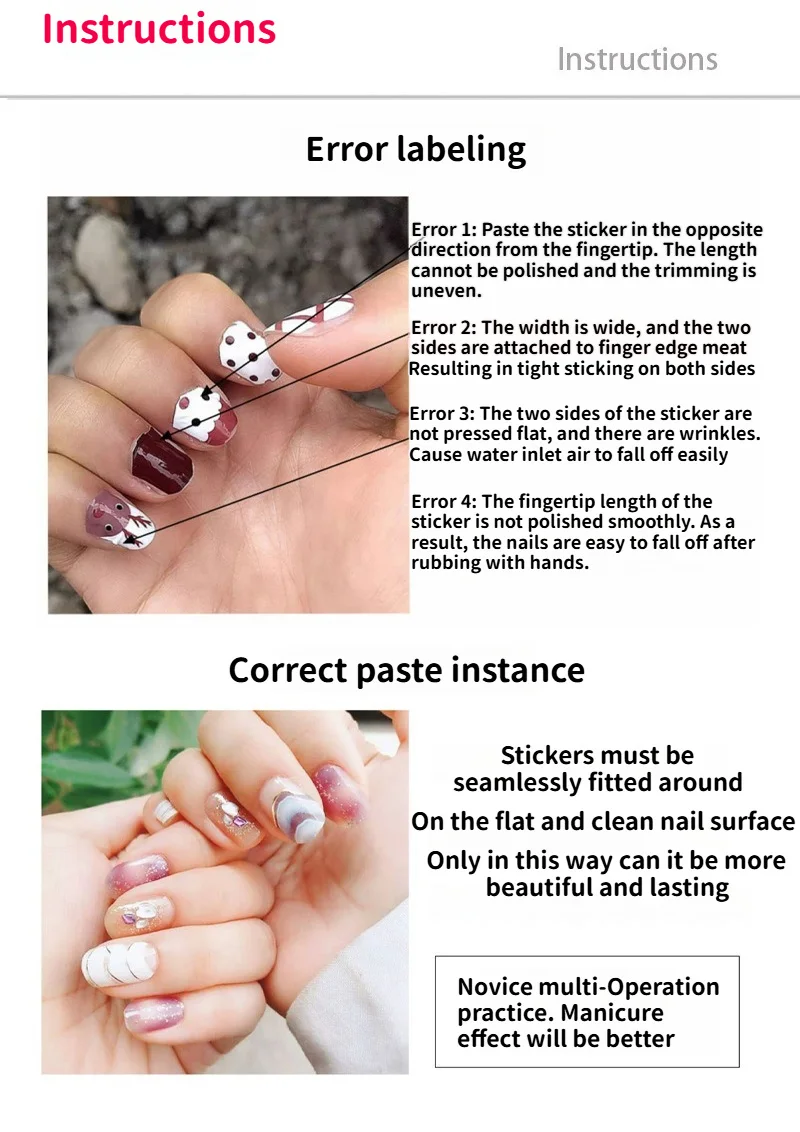 Instructions

Instructions

Error labeling

Error 1: Paste the sticker in the opposite direction from the fingertip. The length cannot be polished and the trimming is uneven.

Error 2: The width is wide, and the two sides are attached to finger edge meat Resulting in tight sticking on both sides

Error 3: The two sides of the sticker are not pressed flat, and there are wrinkles. Cause water inlet air to fall off easily

Error 4: The fingertip length of the sticker is not polished smoothly. As a result, the nails are easy to fall off after rubbing with hands.

Correct paste instance

Stickers must be seamlessly fitted around

On the flat and clean nail surface

Only in this way can it be more beautiful and lasting

Novice multi-Operation practice. Manicure effect will be better