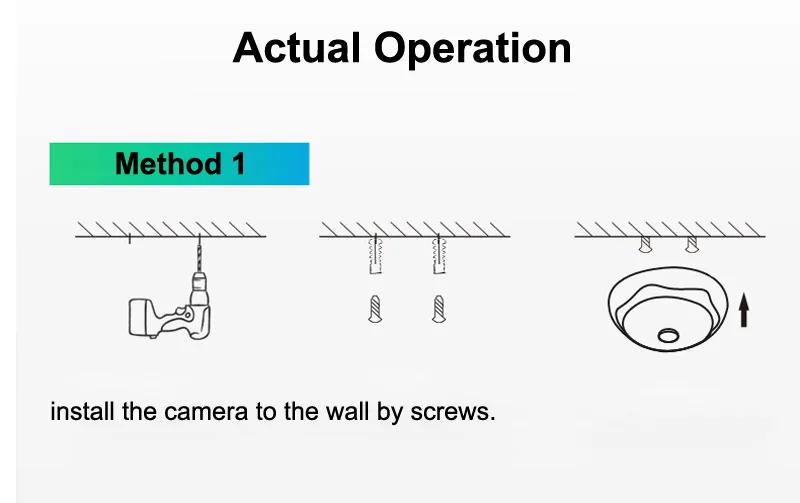 Actual Operation

Method 1

install the camera to the wall by screws.