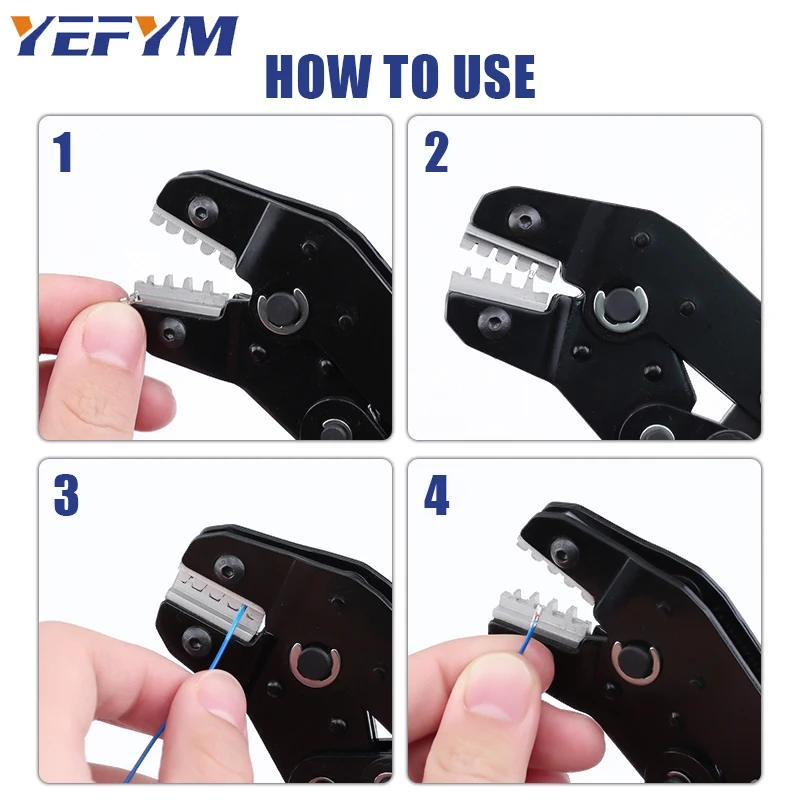 YEFYM
HOW TO USE

1

2

3

4