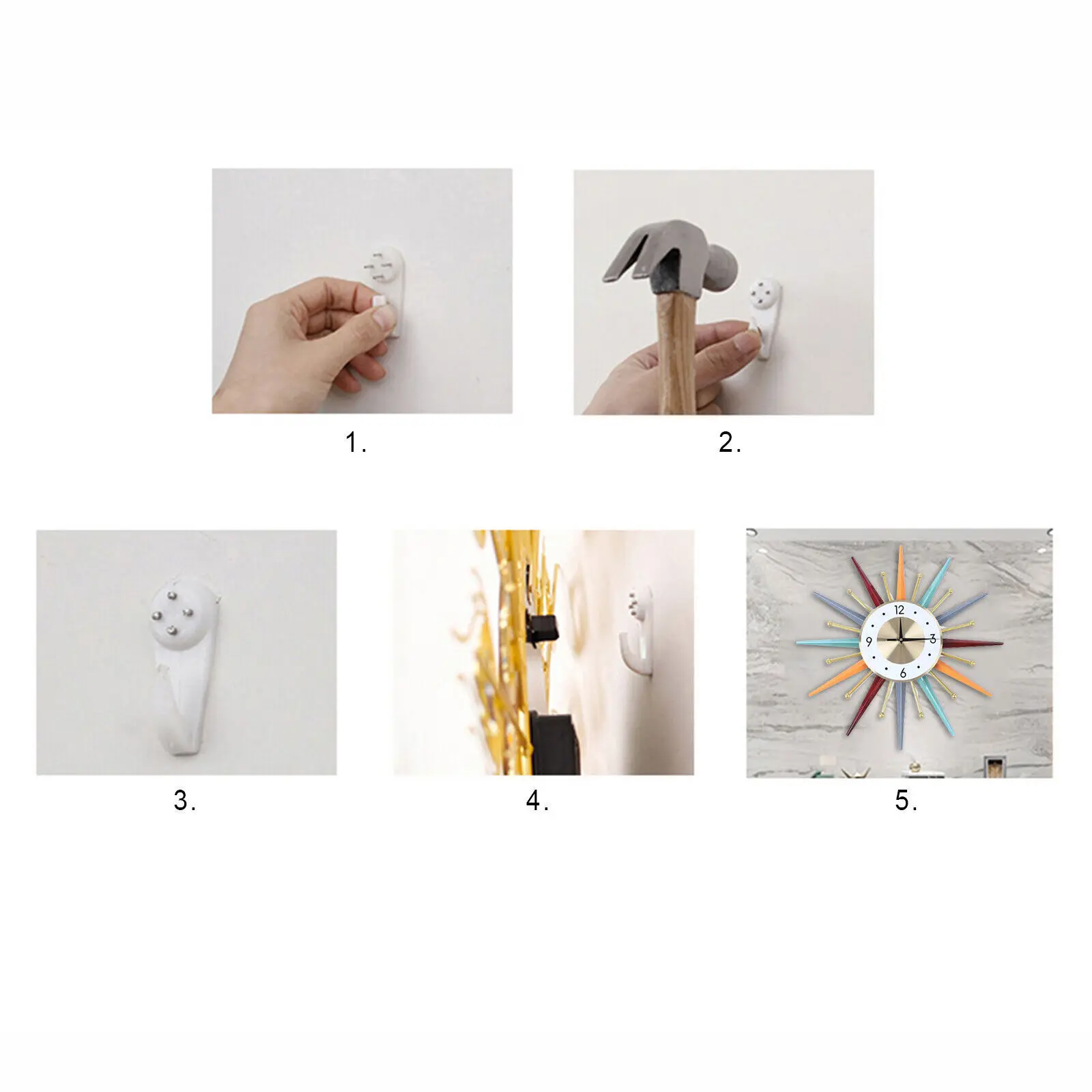 1.

2.

3.

4.

12
9
3
6

5.