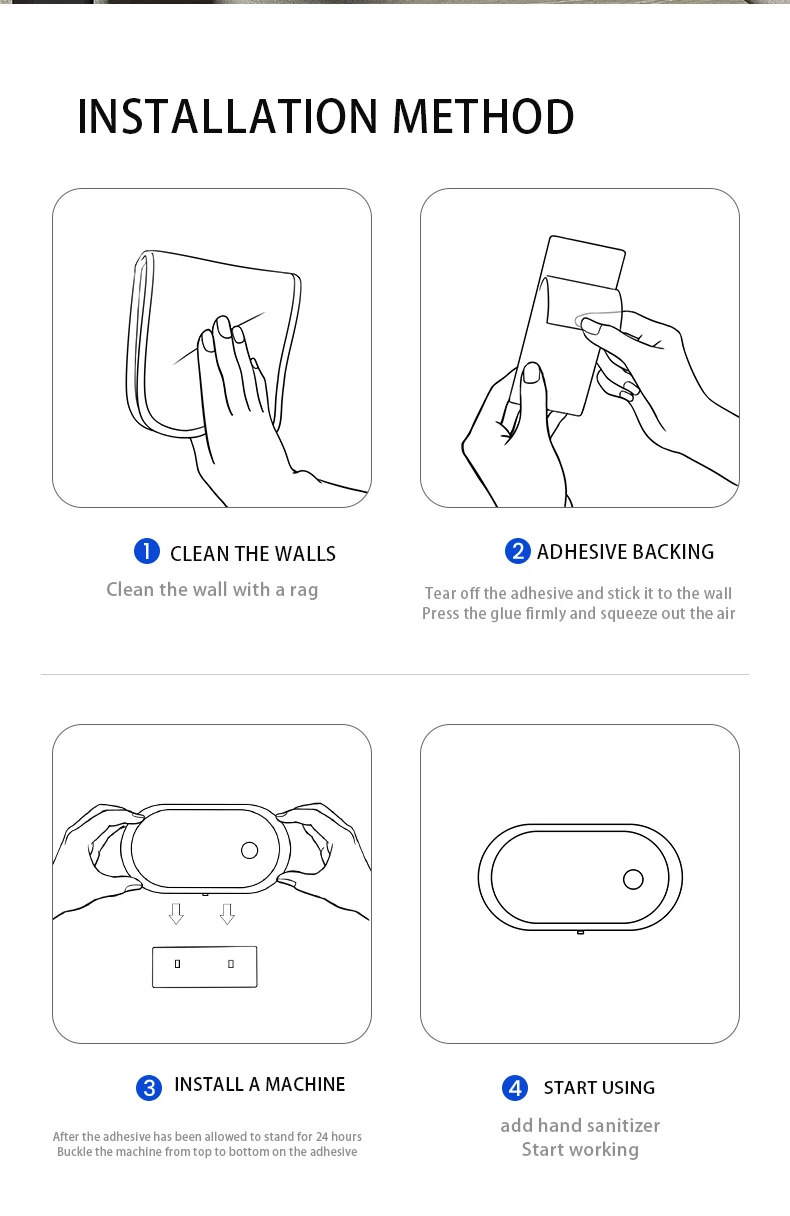 INSTALLATION METHOD

1 CLEAN THE WALLS

Clean the wall with a rag

2 ADHESIVE BACKING

Tear off the adhesive and stick it to the wall
Press the glue firmly and squeeze out the air

3 INSTALL A MACHINE

After the adhesive has been allowed to stand for 24 hours
Buckle the machine from top to bottom on the adhesive

4 START USING

add hand sanitizer
Start working