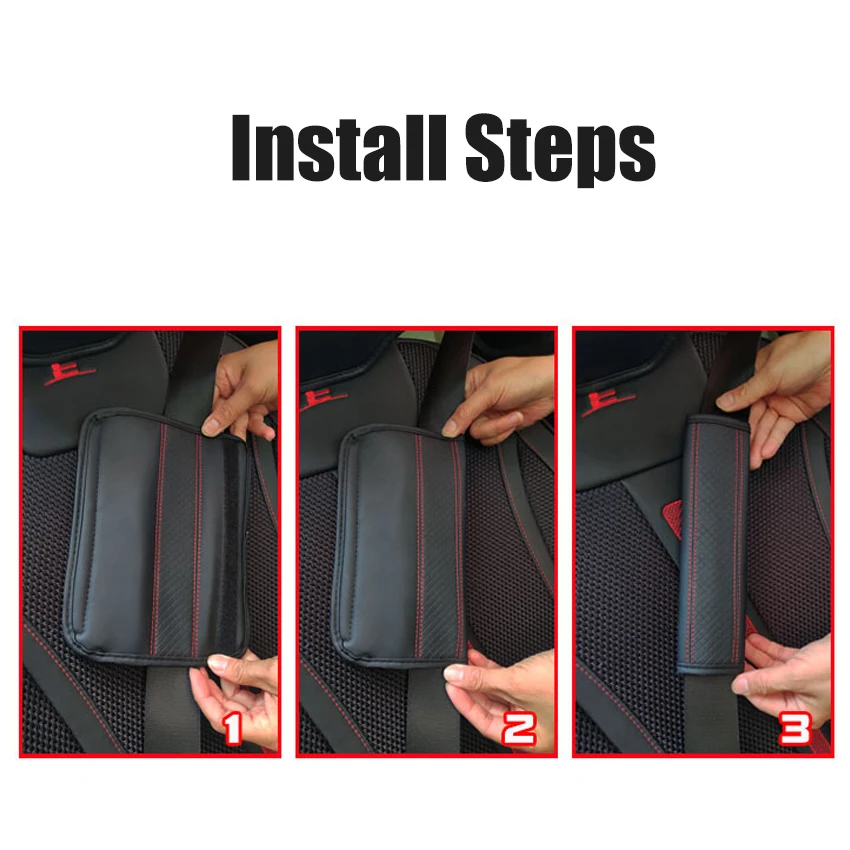 Install Steps

1

2

3