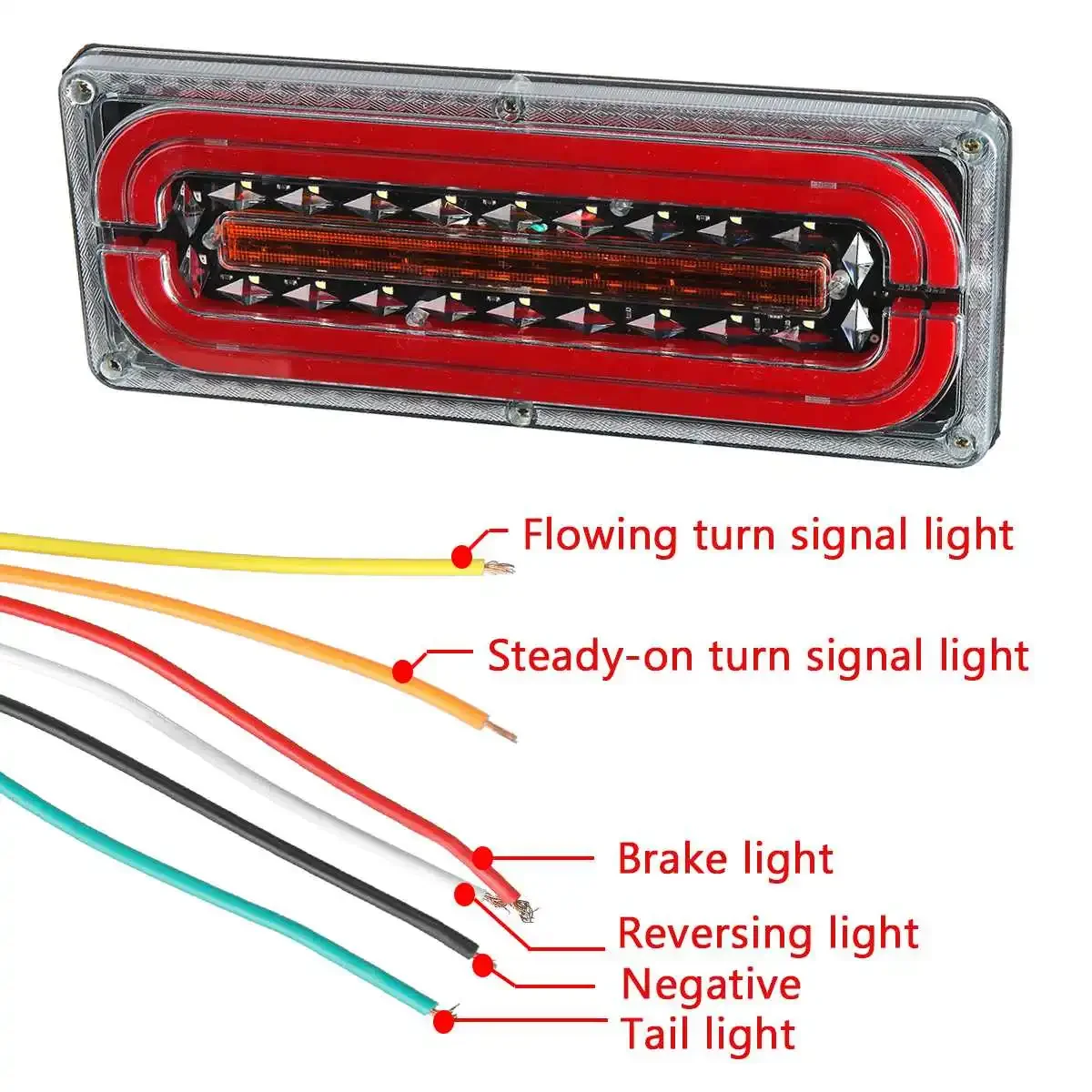 Flowing turn signal light
Steady-on turn signal light
Brake light
Reversing light
Negative
Tail light