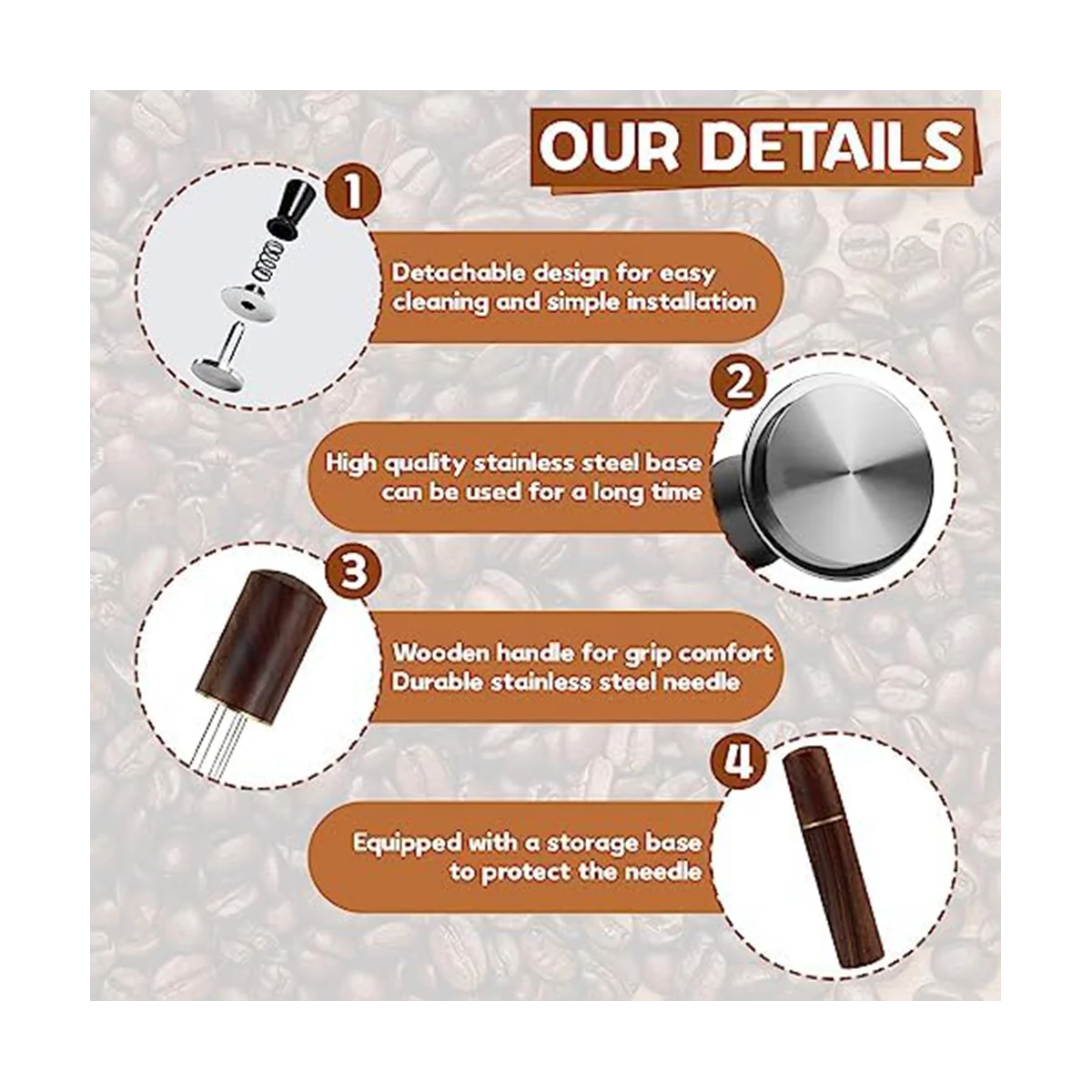 OUR DETAILS

1

Detachable design for easy cleaning and simple installation

2

High quality stainless steel base can be used for a long time

3

Wooden handle for grip comfort
Durable stainless steel needle

4

Equipped with a storage base to protect the needle