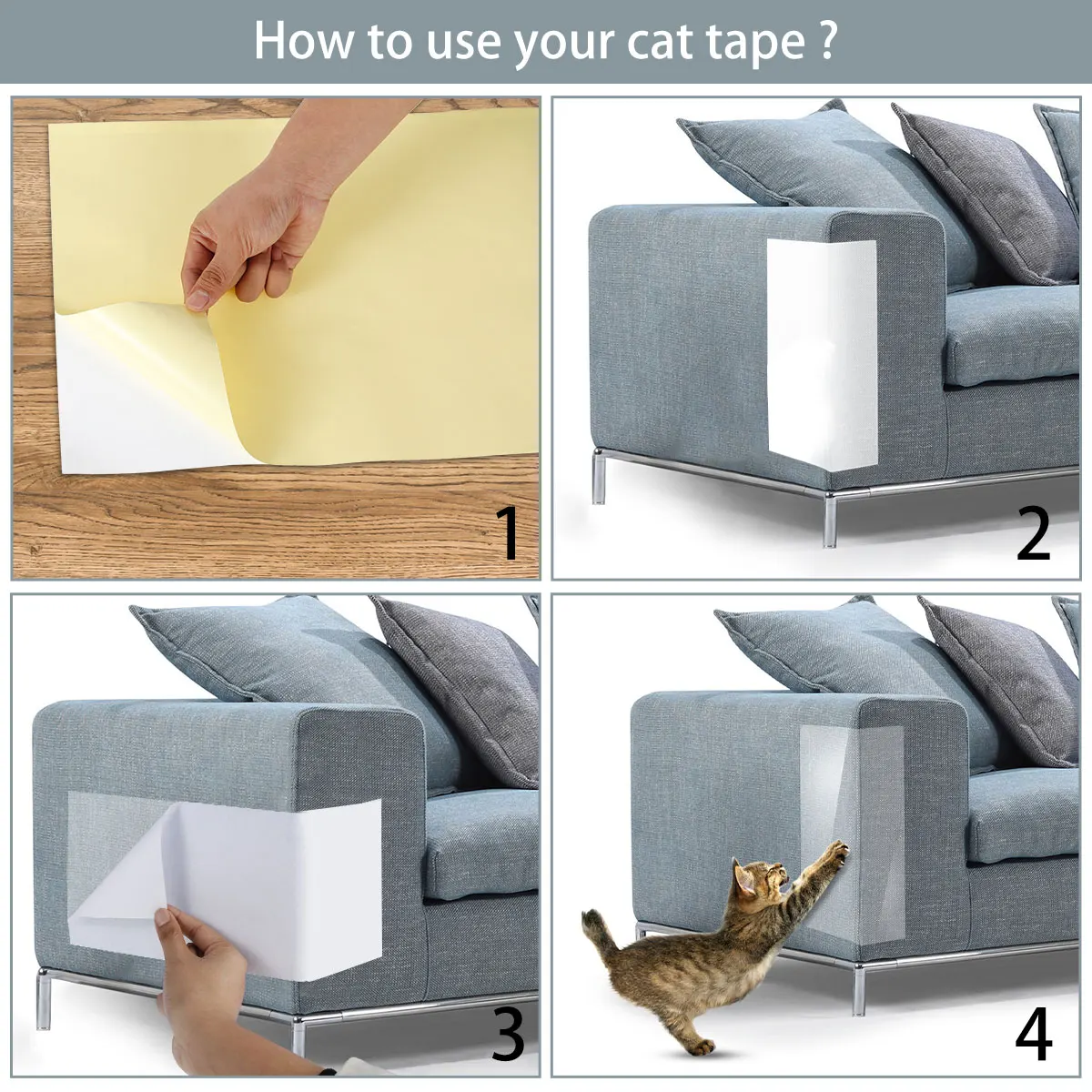 How to use your cat tape ?

1

2

3

4