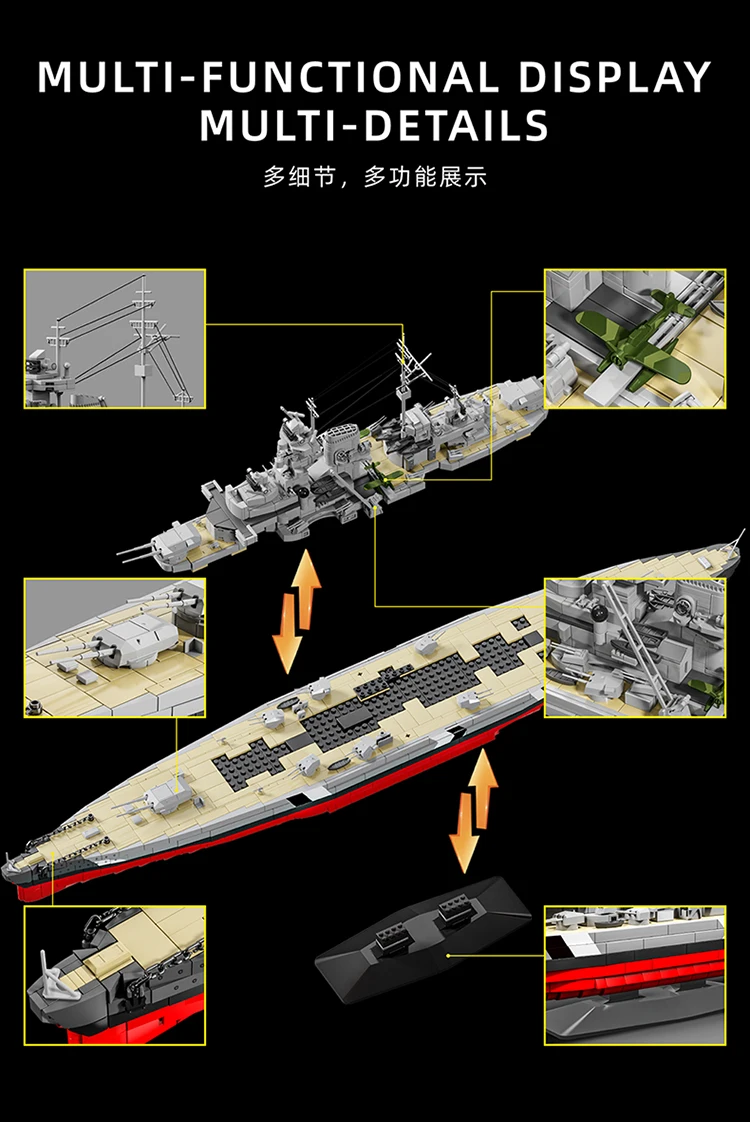 MULTI-FUNCTIONAL DISPLAY
MULTI-DETAILS

多细节，多功能展示