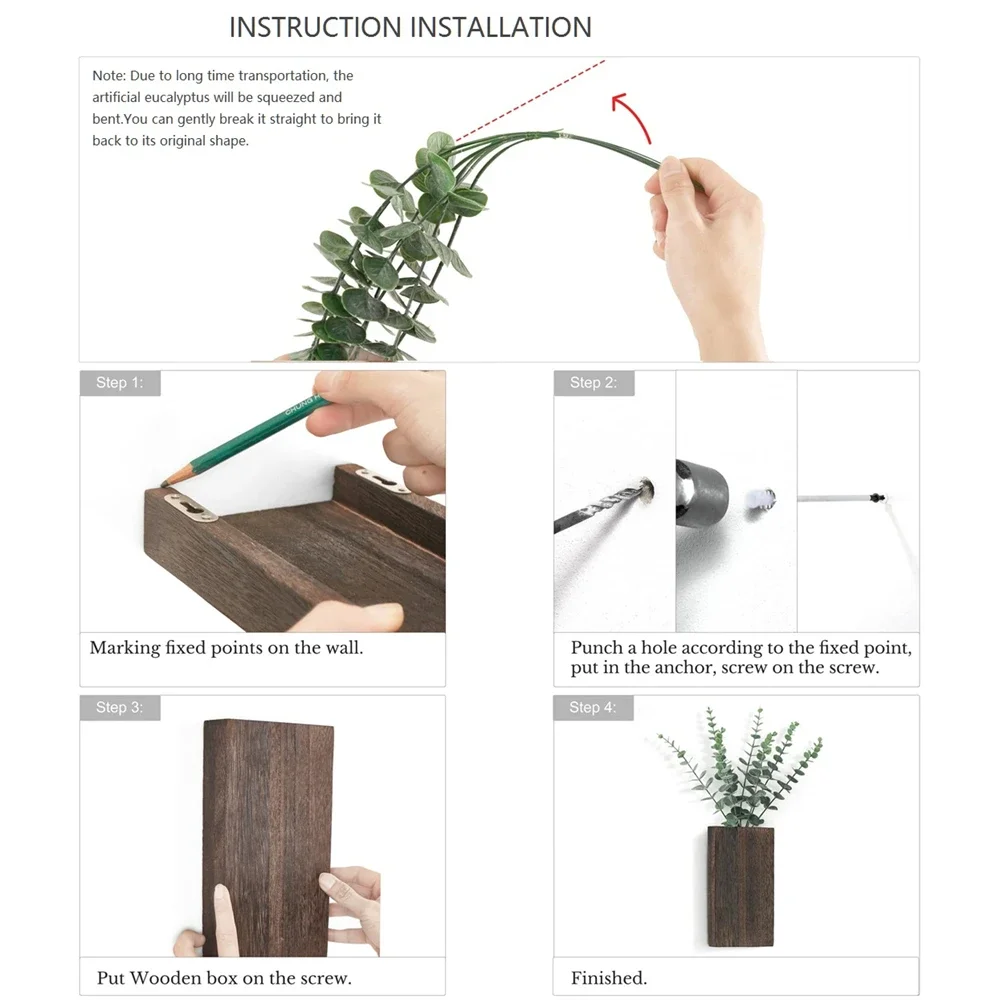 INSTRUCTION INSTALLATION

Note: Due to long time transportation, the artificial eucalyptus will be squeezed and bent.You can gently break it straight to bring it back to its original shape.

Step 1:

CHUNG

Marking fixed points on the wall.

Step 2:

Punch a hole according to the fixed point, put in the anchor, screw on the screw.

Step 3:

Put Wooden box on the screw.

Step 4:

Finished.