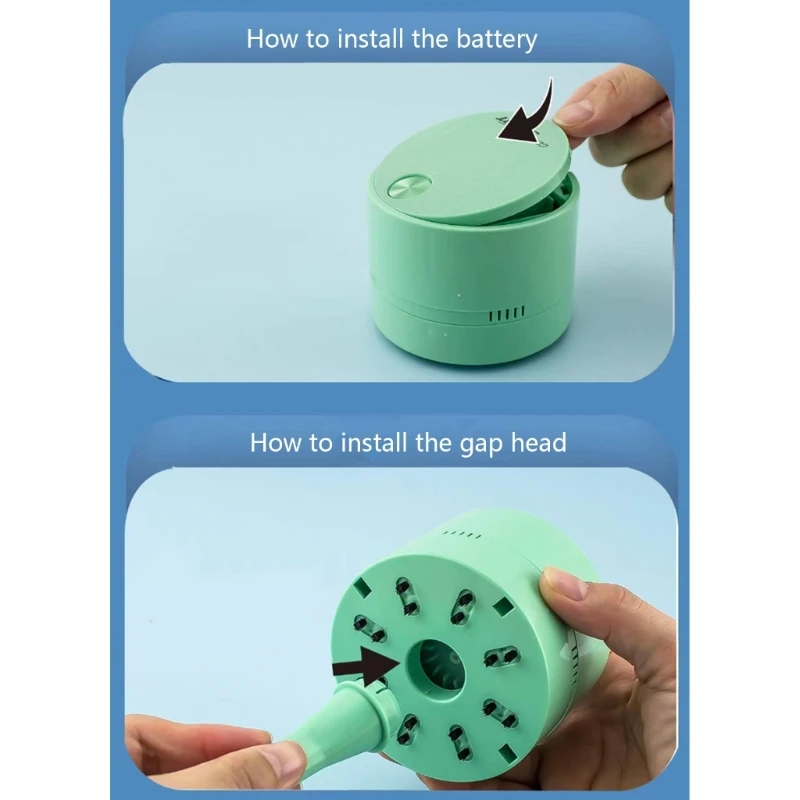 How to install the battery

How to install the gap head