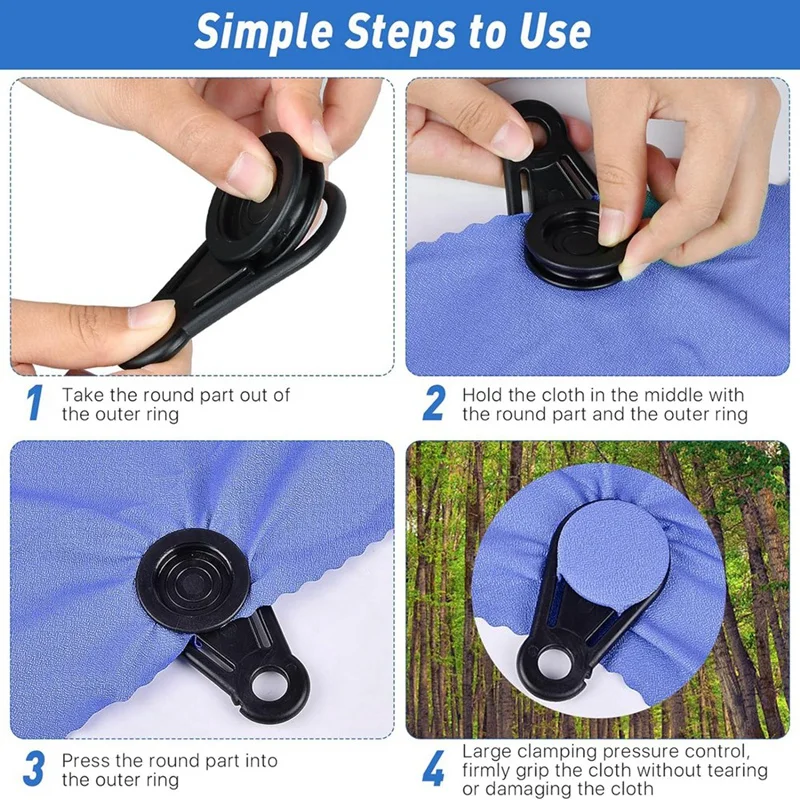 Simple Steps to Use

1 Take the round part out of the outer ring

2 Hold the cloth in the middle with the round part and the outer ring

3 Press the round part into the outer ring

4 Large clamping pressure control, firmly grip the cloth without tearing or damaging the cloth