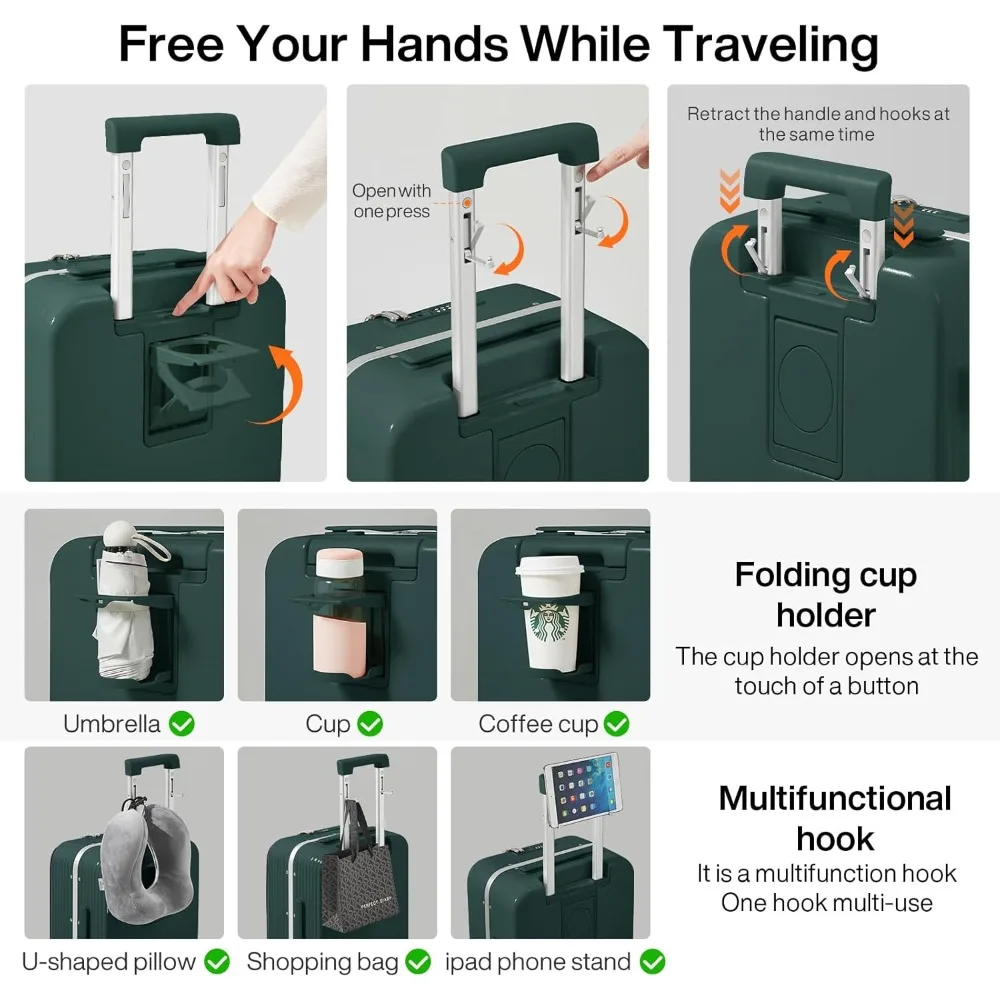 Free Your Hands While Traveling

Open with one press

Retract the handle and hooks at the same time

Umbrella

Cup

Coffee cup

Folding cup holder

The cup holder opens at the touch of a button

U-shaped pillow

Shopping bag

ipad phone stand

Multifunctional hook

It is a multifunction hook
One hook multi-use