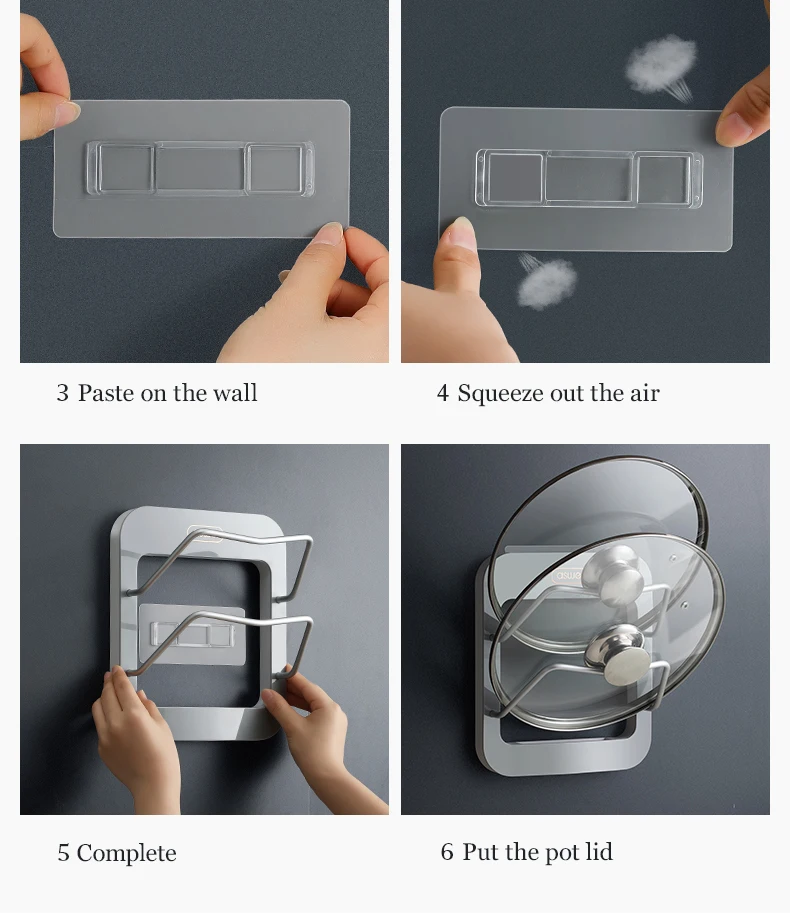 3 Paste on the wall

4 Squeeze out the air

5 Complete

6 Put the pot lid