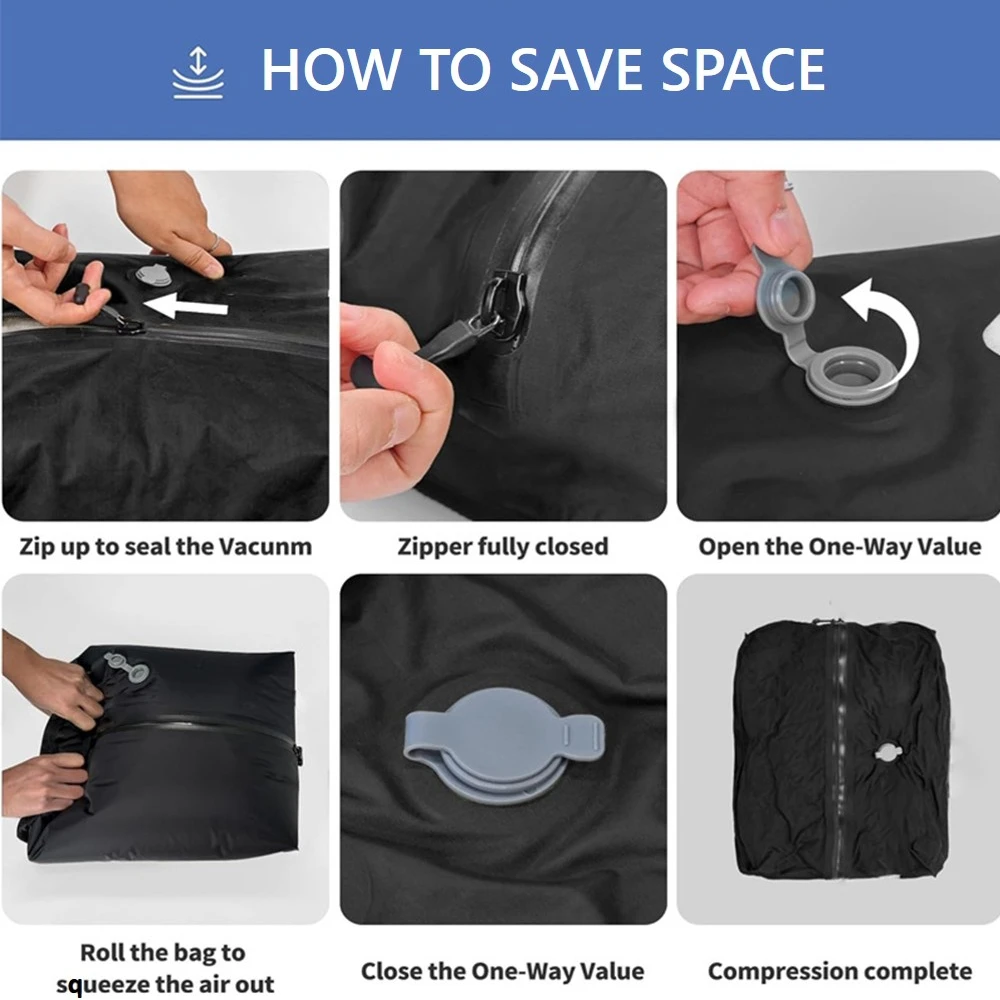 HOW TO SAVE SPACE

Zip up to seal the Vacunm

Zipper fully closed

Open the One-Way Value

Roll the bag to squeeze the air out

Close the One-Way Value

Compression complete