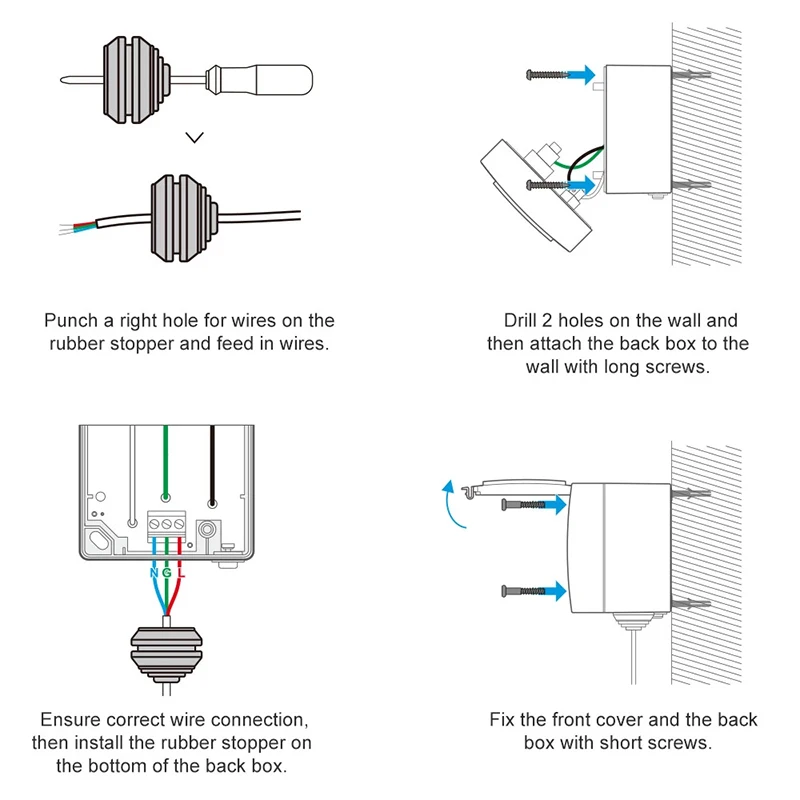 Punch a right hole for wires on the rubber stopper and feed in wires.

Drill 2 holes on the wall and then attach the back box to the wall with long screws.

N G L

Ensure correct wire connection, then install the rubber stopper on the bottom of the back box.

Fix the front cover and the back box with short screws.