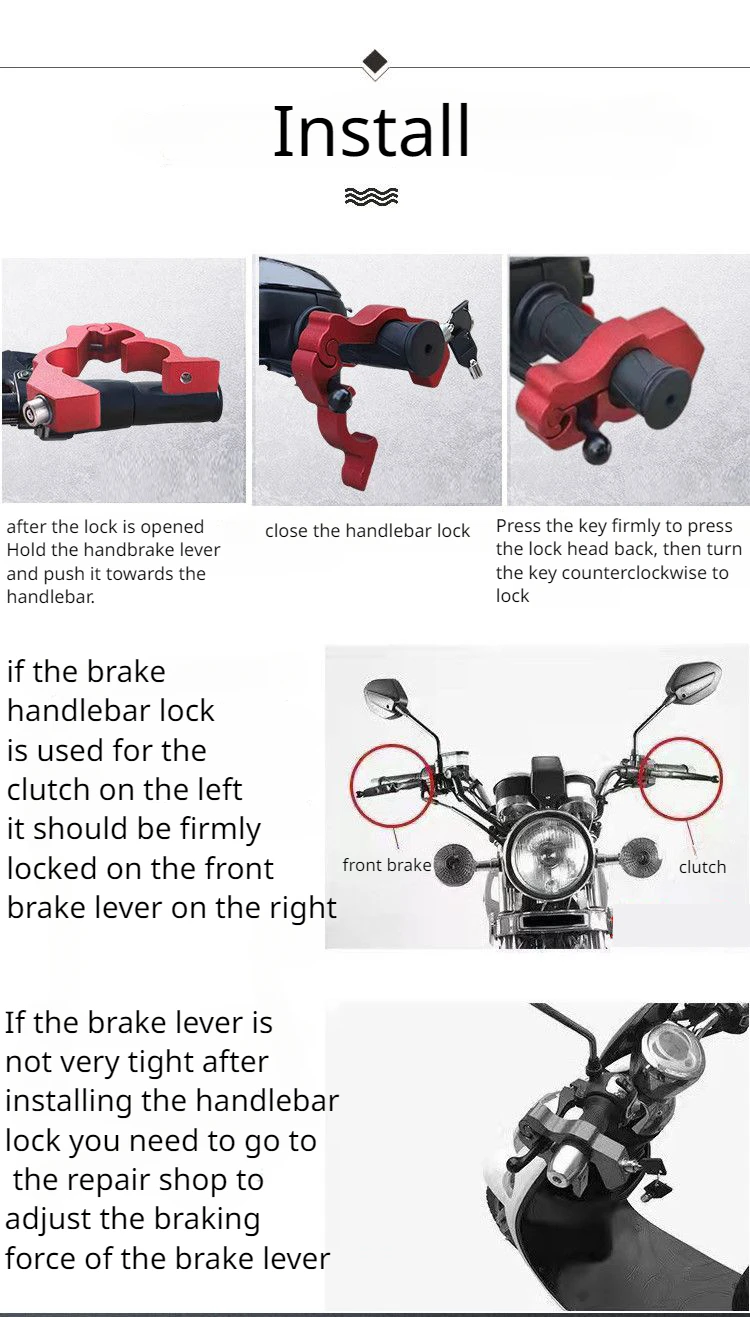 Install

after the lock is opened Hold the handbrake lever and push it towards the handlebar.

close the handlebar lock

Press the key firmly to press the lock head back, then turn the key counterclockwise to lock

if the brake handlebar lock is used for the clutch on the left it should be firmly locked on the front brake lever on the right

front brake

clutch

If the brake lever is not very tight after installing the handlebar lock you need to go to the repair shop to adjust the braking force of the brake lever