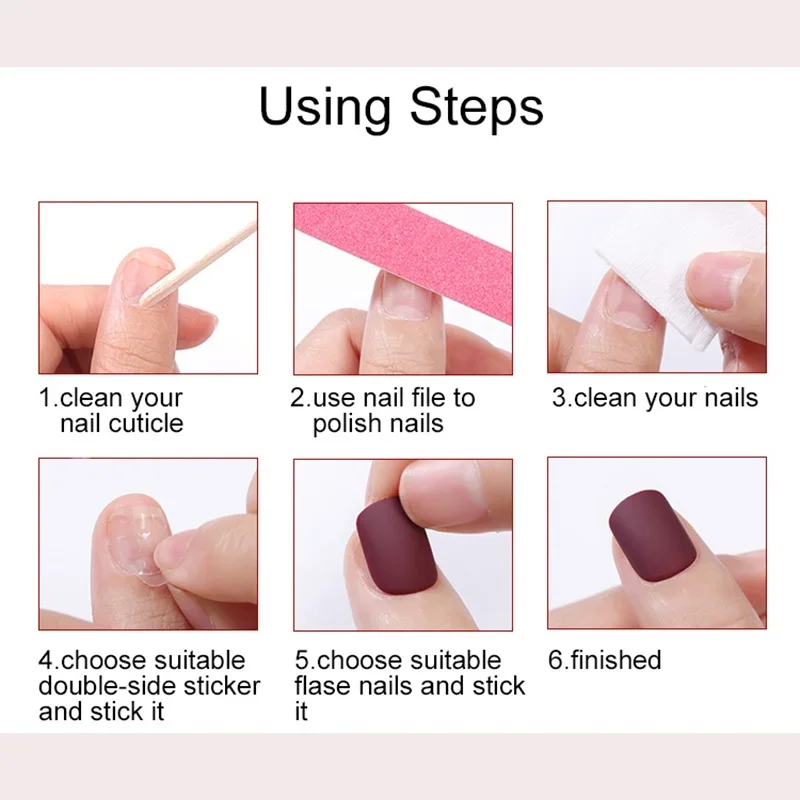 Using Steps

1.clean your nail cuticle

2.use nail file to polish nails

3.clean your nails

4.choose suitable double-side sticker and stick it

5.choose suitable flase nails and stick it

6.finished