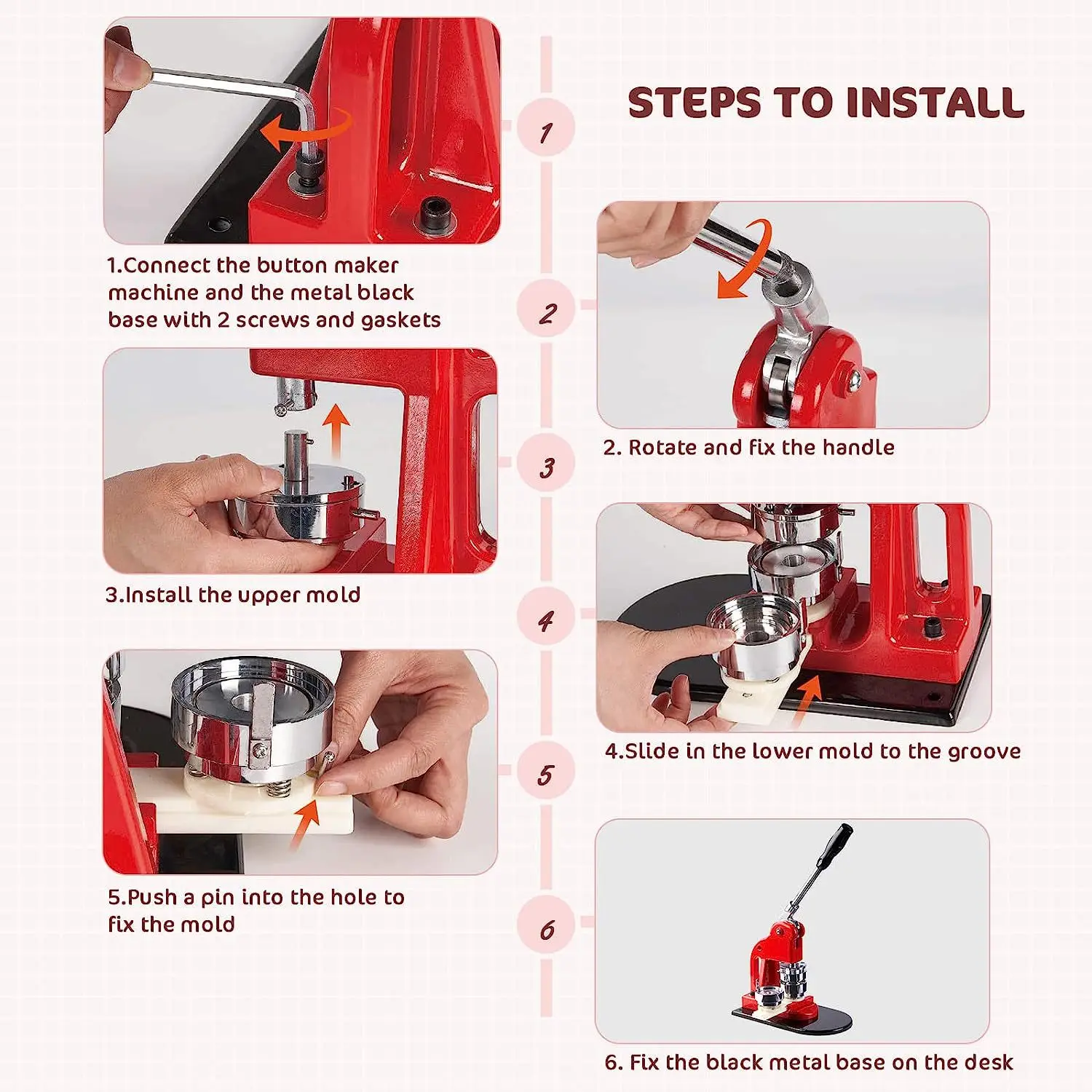 STEPS TO INSTALL

1

1.Connect the button maker machine and the metal black base with 2 screws and gaskets

2

2. Rotate and fix the handle

3

3.Install the upper mold

4

4.Slide in the lower mold to the groove

5

5.Push a pin into the hole to fix the mold

6

6. Fix the black metal base on the desk