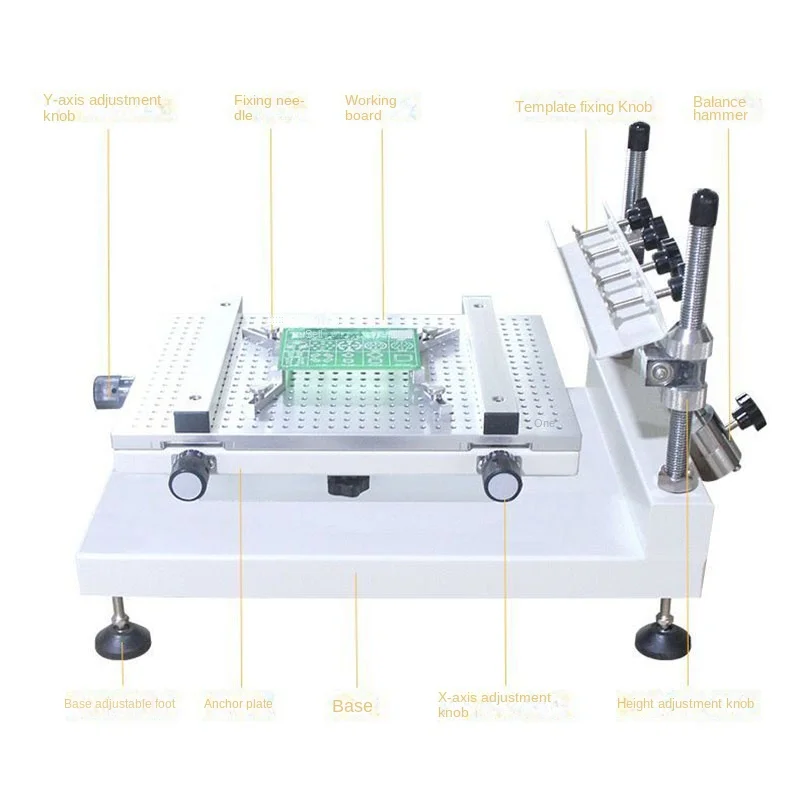 Y-axis adjustment knob

Fixing needle

Working board

Template fixing Knob

Balance hammer

One

Base adjustable foot

Anchor plate

Base

X-axis adjustment knob

Height adjustment knob