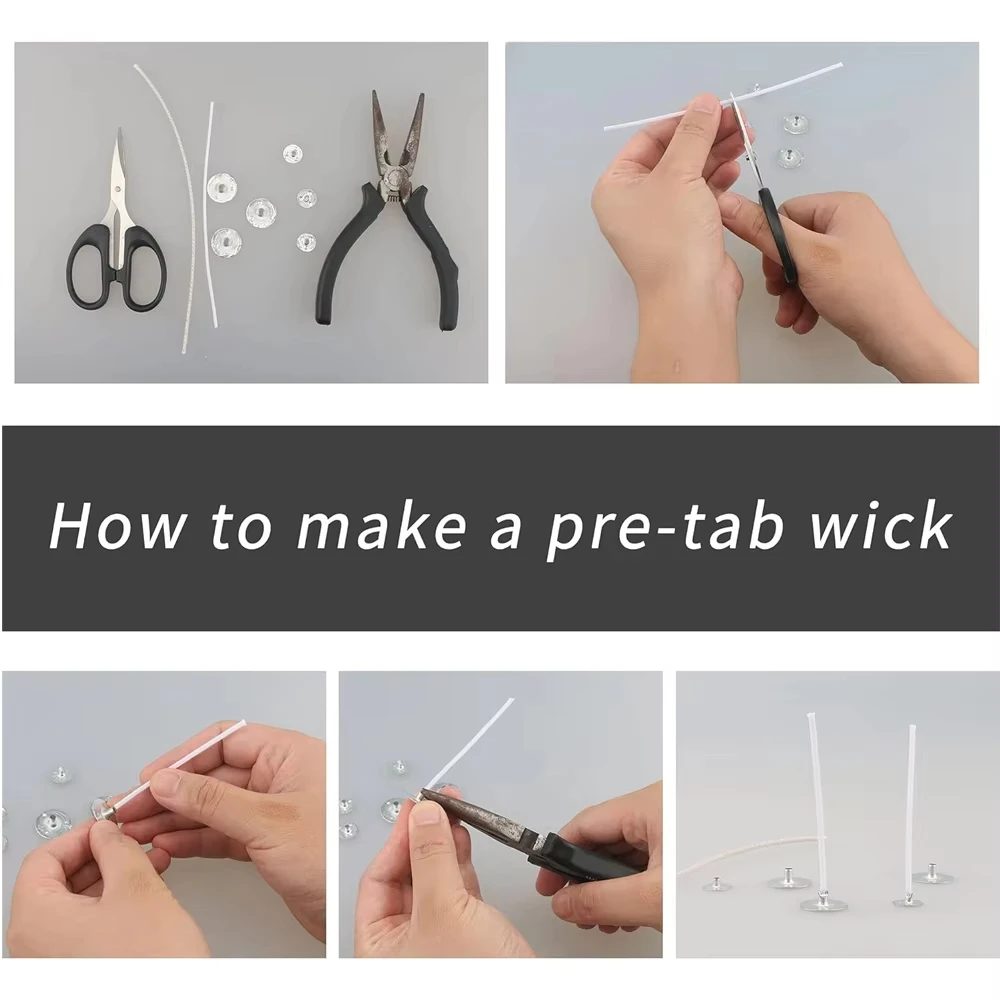 How to make a pre-tab wick