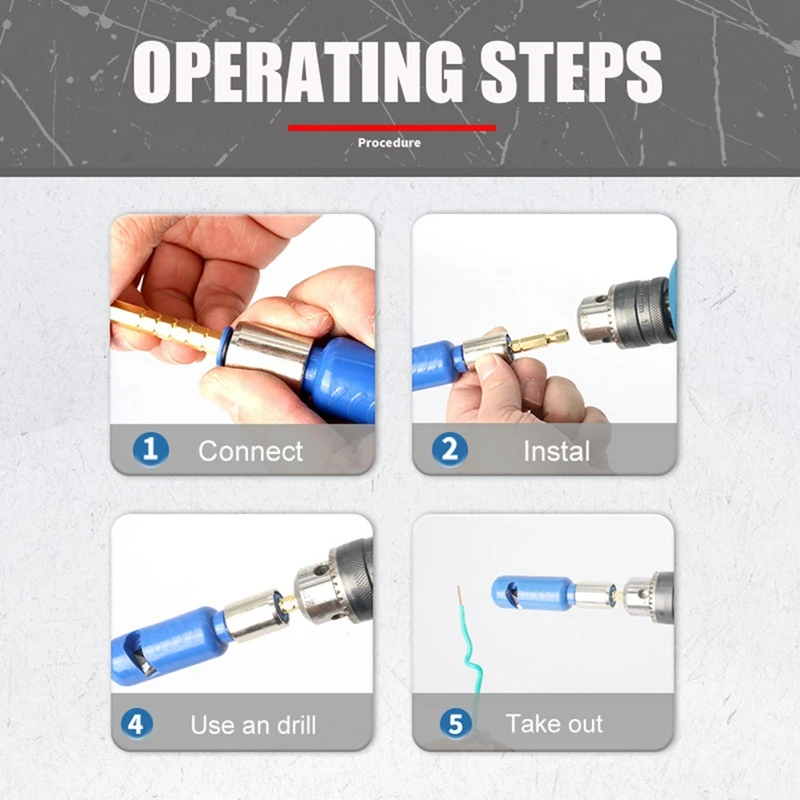 OPERATING STEPS

Procedure

1 Connect

2 Instal

4 Use an drill

5 Take out