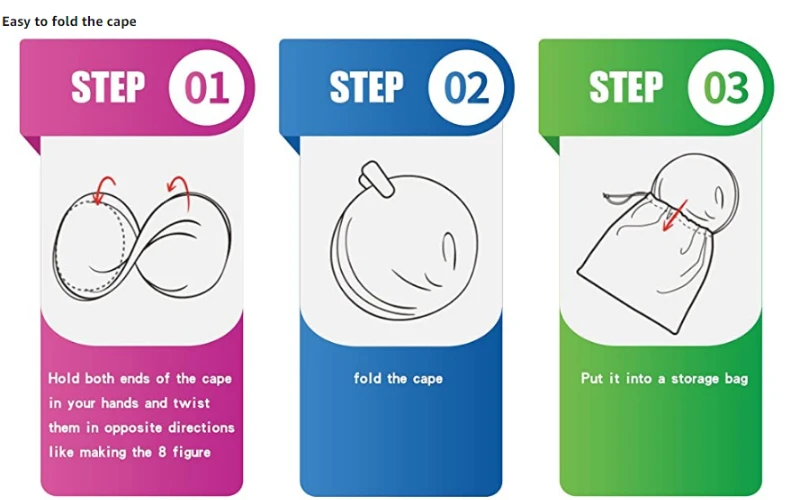 Easy to fold the cape

STEP 01

Hold both ends of the cape in your hands and twist them in opposite directions like making the 8 figure

STEP 02

fold the cape

STEP 03

Put it into a storage bag