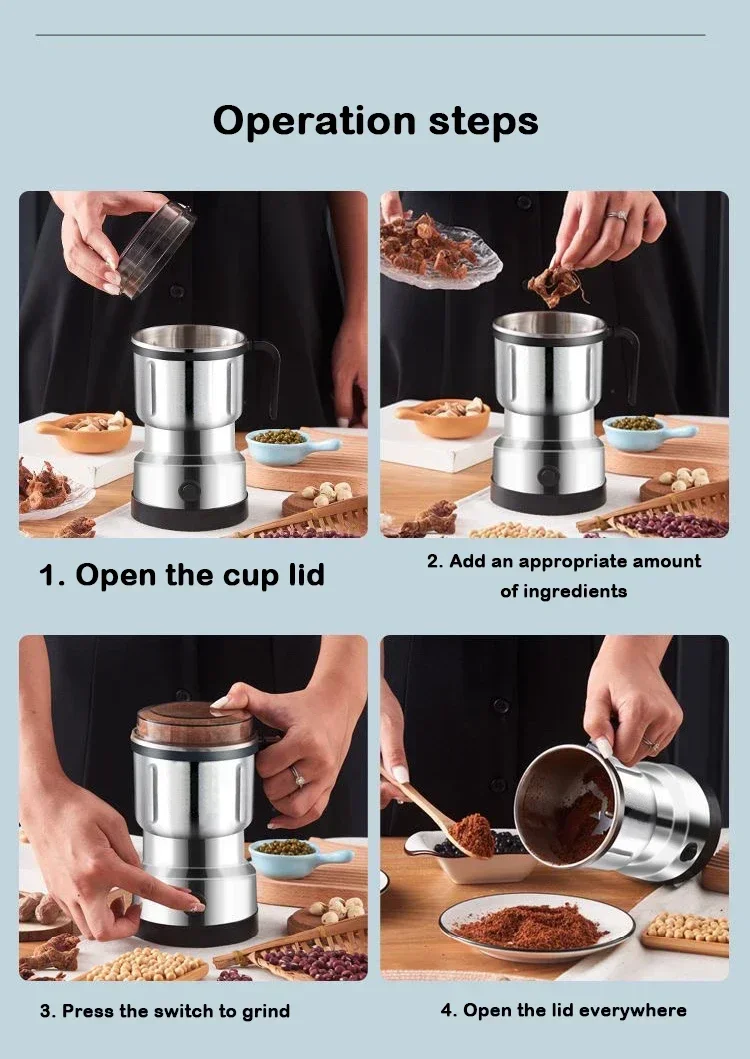 Operation steps

1. Open the cup lid

2. Add an appropriate amount of ingredients

3. Press the switch to grind

4. Open the lid everywhere