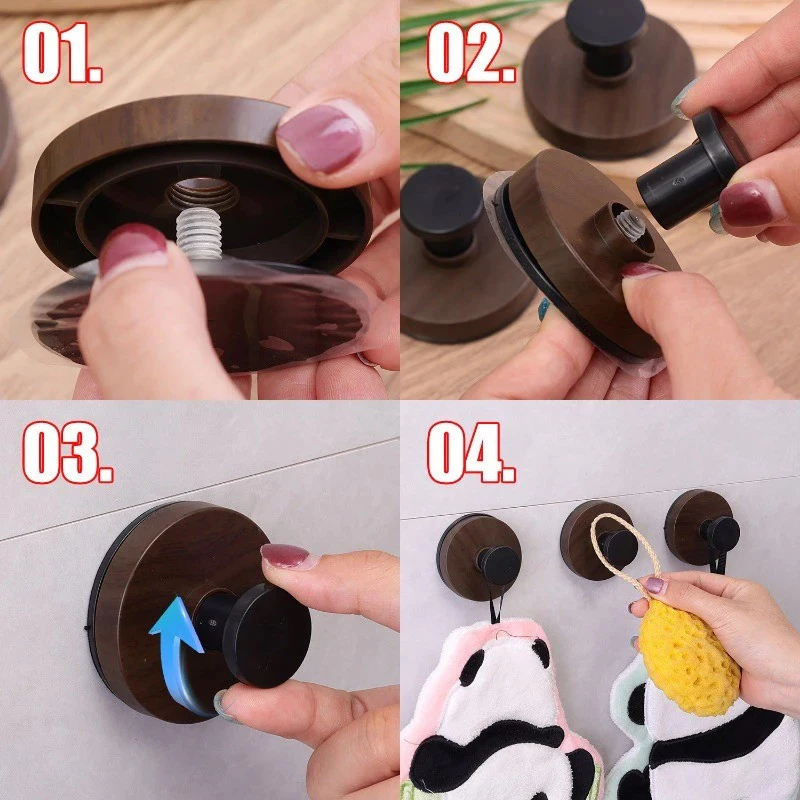 01.

02.

03.

04.