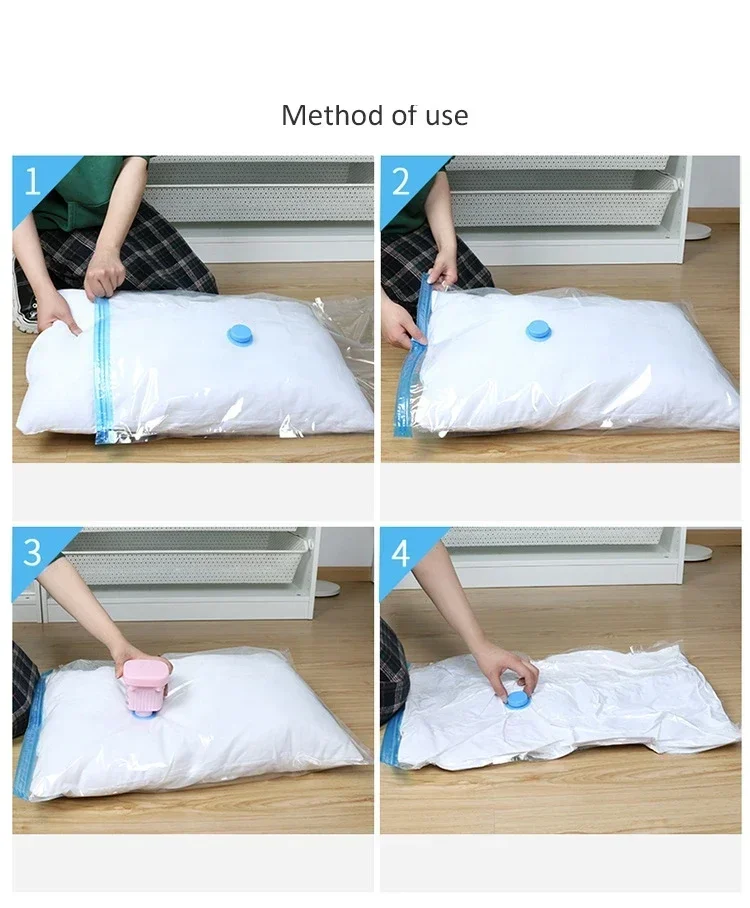 Method of use

1

2

3

4