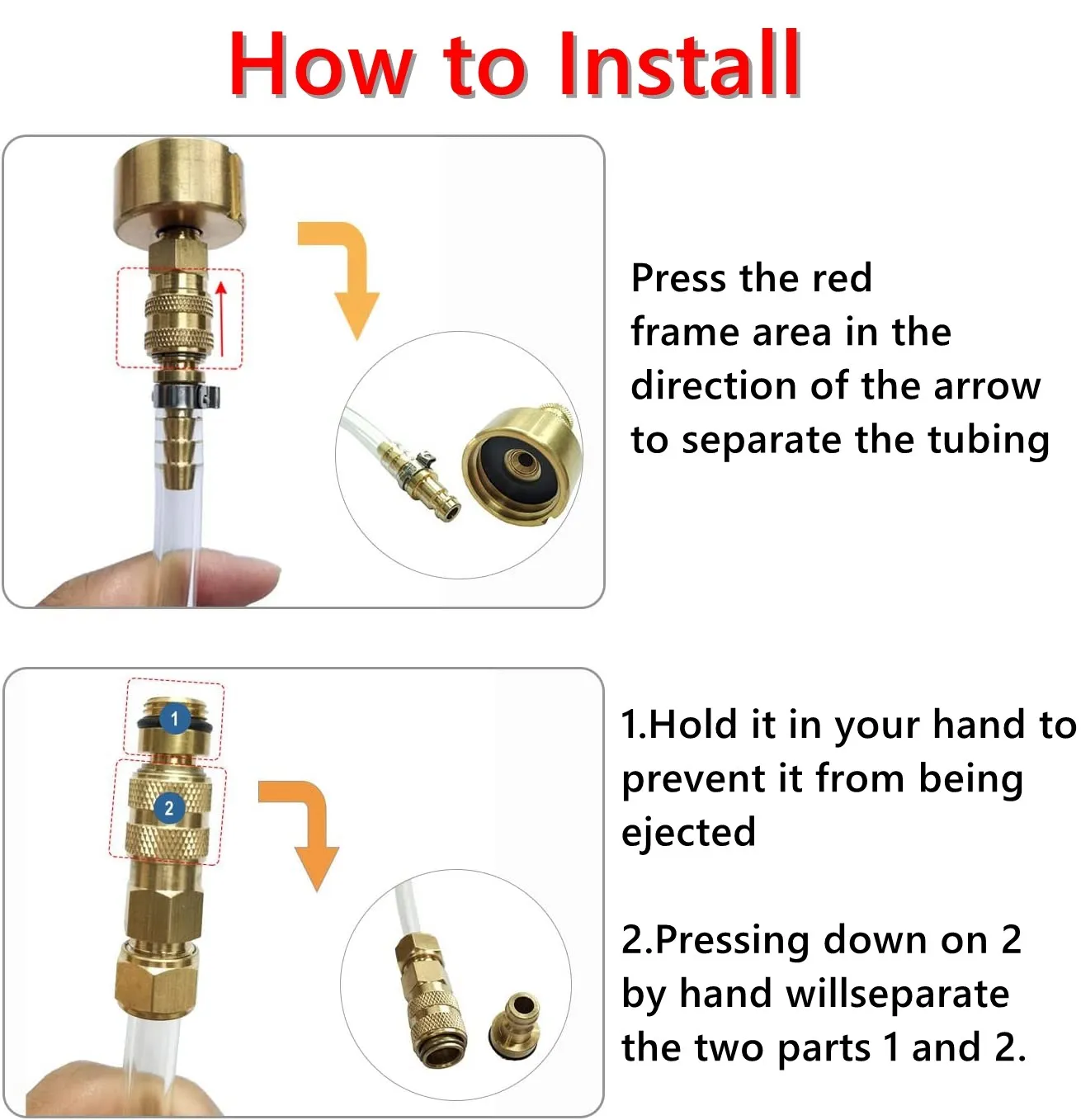 How to Install

Press the red frame area in the direction of the arrow to separate the tubing

1
2

1.Hold it in your hand to prevent it from being ejected

2.Pressing down on 2 by hand willseparate the two parts 1 and 2.