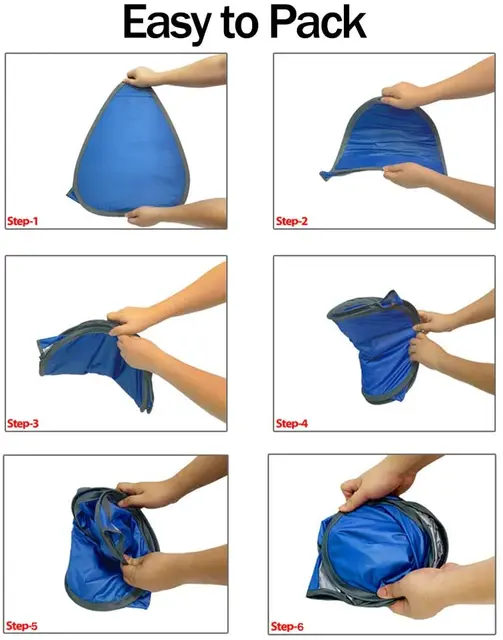 Easy to Pack

Step-1

Step-2

Step-3

Step-4

Step-5

Step-6