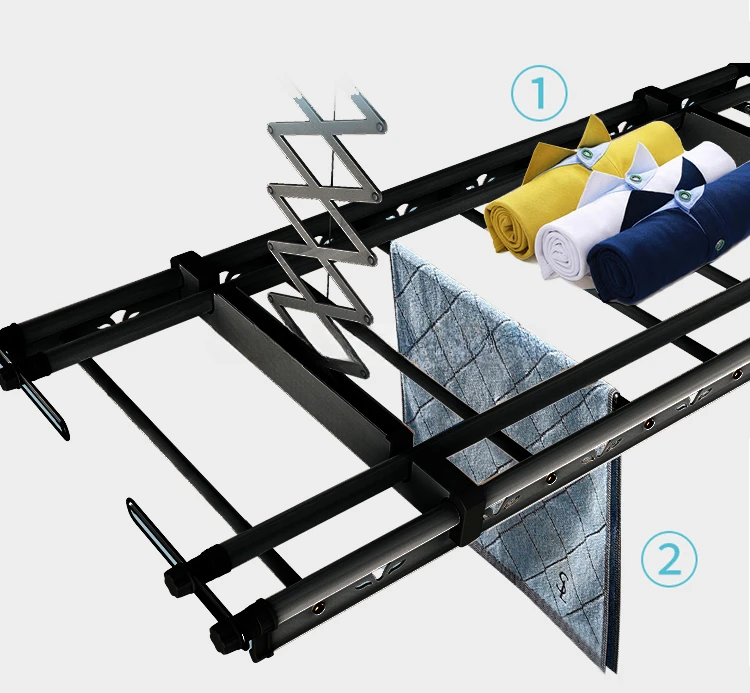 1

2