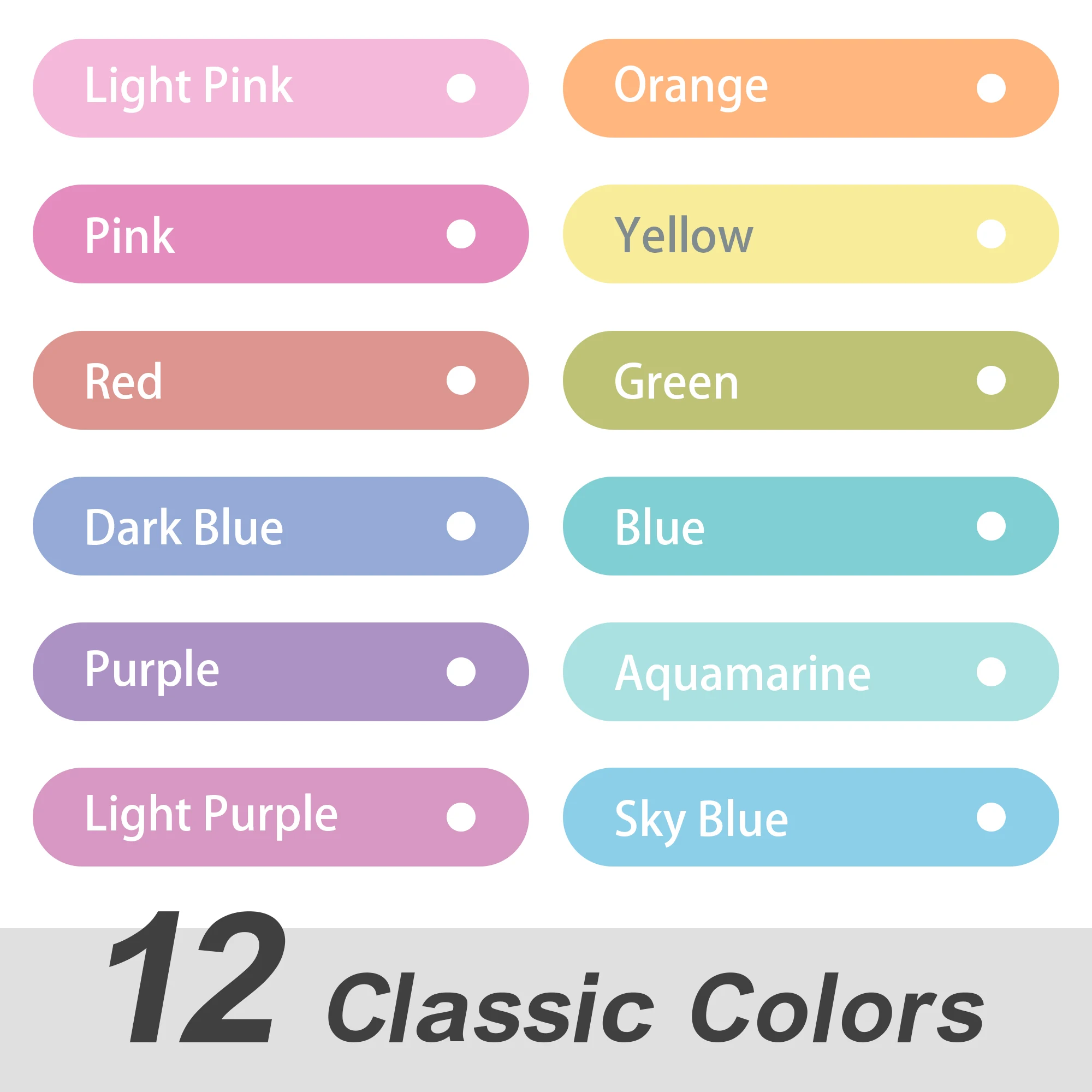 Light Pink

Pink

Red

Dark Blue

Purple

Light Purple

Orange

Yellow

Green

Blue

Aquamarine

Sky Blue

12 Classic Colors