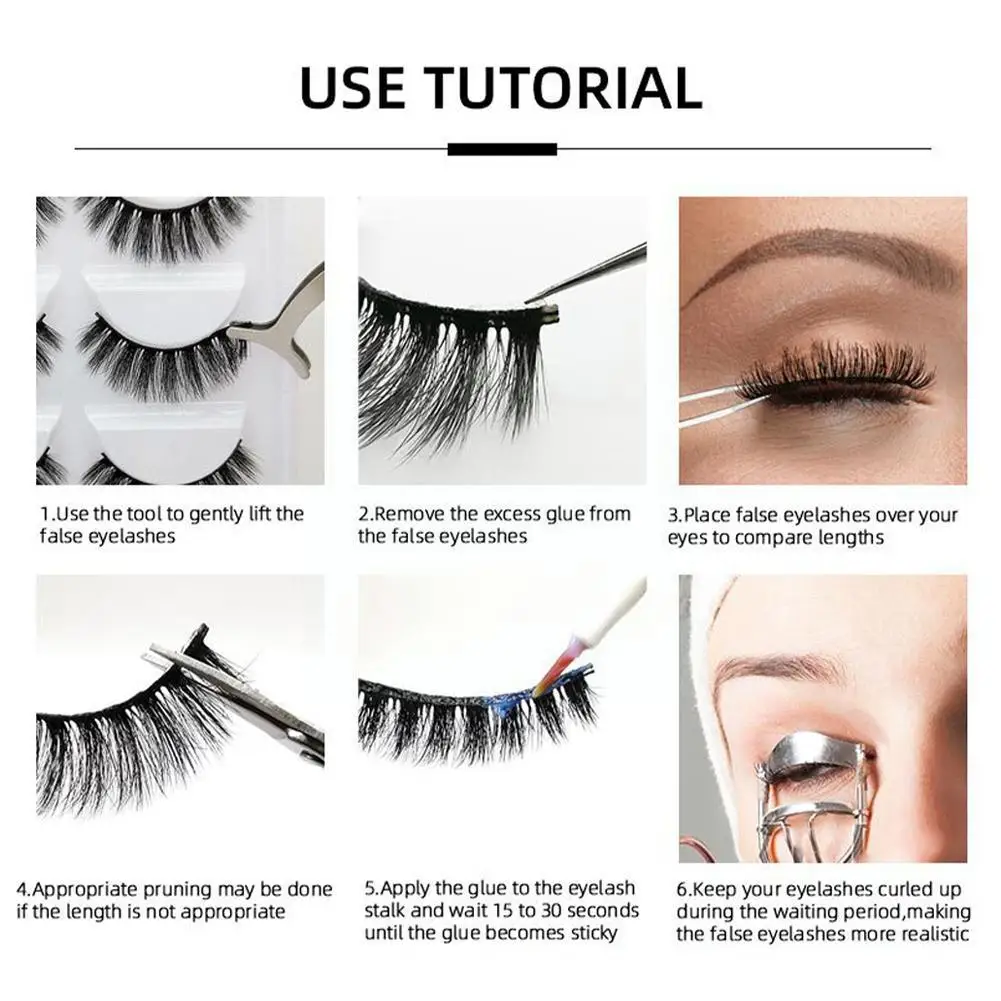 USE TUTORIAL

1.Use the tool to gently lift the false eyelashes

2.Remove the excess glue from the false eyelashes

3.Place false eyelashes over your eyes to compare lengths

4.Appropriate pruning may be done if the length is not appropriate

5.Apply the glue to the eyelash stalk and wait 15 to 30 seconds until the glue becomes sticky

6.Keep your eyelashes curled up during the waiting period,making the false eyelashes more realistic