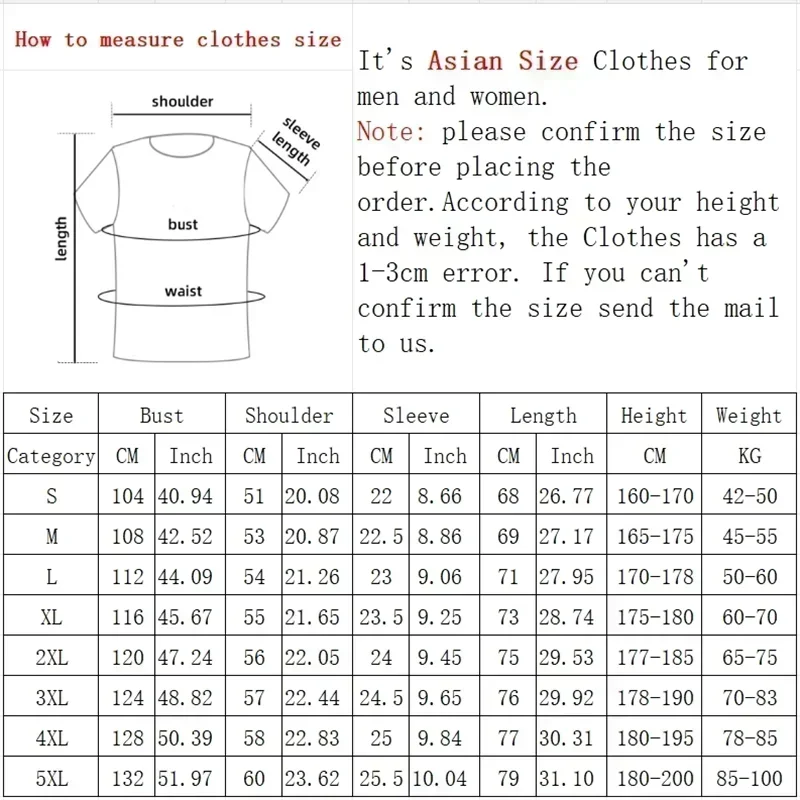 How to measure clothes size

shoulder

sleeve length

length

bust

waist

It's Asian Size Clothes for men and women.
Note: please confirm the size before placing the order.According to your height and weight, the Clothes has a 1-3cm error. If you can't confirm the size send the mail to us.

| Size | Bust | | Shoulder | | Sleeve | | Length | | Height | Weight |
|---|---|---|---|---|---|---|---|---|---|---|
| Category | CM | Inch | CM | Inch | CM | Inch | CM | Inch | CM | KG |
| S | 104 | 40.94 | 51 | 20.08 | 22 | 8.66 | 68 | 26.77 | 160-170 | 42-50 |
| M | 108 | 42.52 | 53 | 20.87 | 22.5 | 8.86 | 69 | 27.17 | 165-175 | 45-55 |
| L | 112 | 44.09 | 54 | 21.26 | 23 | 9.06 | 71 | 27.95 | 170-178 | 50-60 |
| XL | 116 | 45.67 | 55 | 21.65 | 23.5 | 9.25 | 73 | 28.74 | 175-180 | 60-70 |
| 2XL | 120 | 47.24 | 56 | 22.05 | 24 | 9.45 | 75 | 29.53 | 177-185 | 65-75 |
| 3XL | 124 | 48.82 | 57 | 22.44 | 24.5 | 9.65 | 76 | 29.92 | 178-190 | 70-83 |
| 4XL | 128 | 50.39 | 58 | 22.83 | 25 | 9.84 | 77 | 30.31 | 180-195 | 78-85 |
| 5XL | 132 | 51.97 | 60 | 23.62 | 25.5 | 10.04 | 79 | 31.10 | 180-200 | 85-100 |