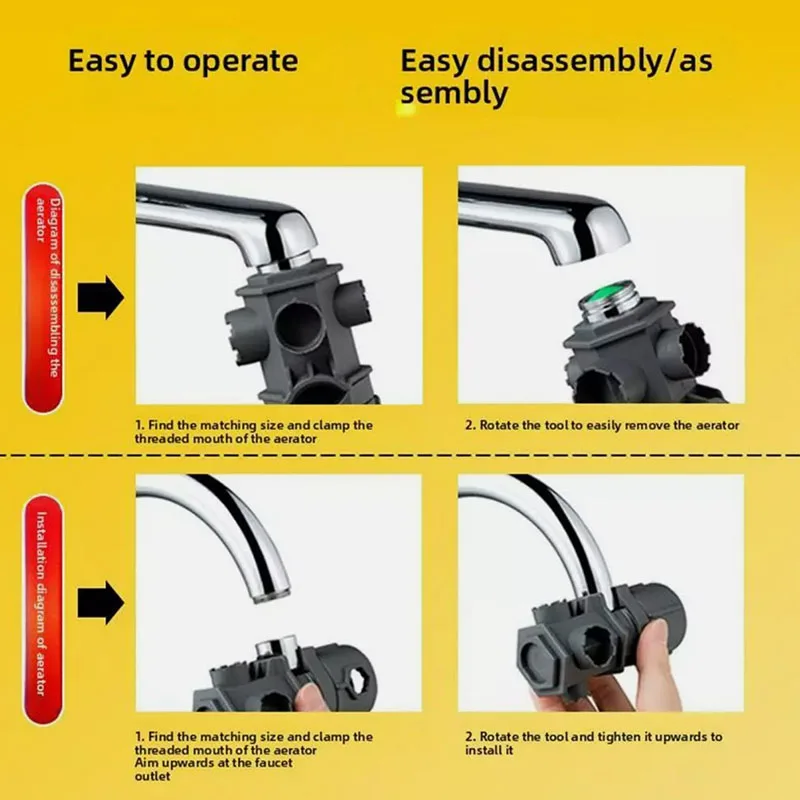 Easy to operate

Easy disassembly/as sembly

Diagram of disassembling the aerator

1. Find the matching size and clamp the threaded mouth of the aerator

2. Rotate the tool to easily remove the aerator

Installation diagram of aerator

1. Find the matching size and clamp the threaded mouth of the aerator
Aim upwards at the faucet outlet

2. Rotate the tool and tighten it upwards to install it