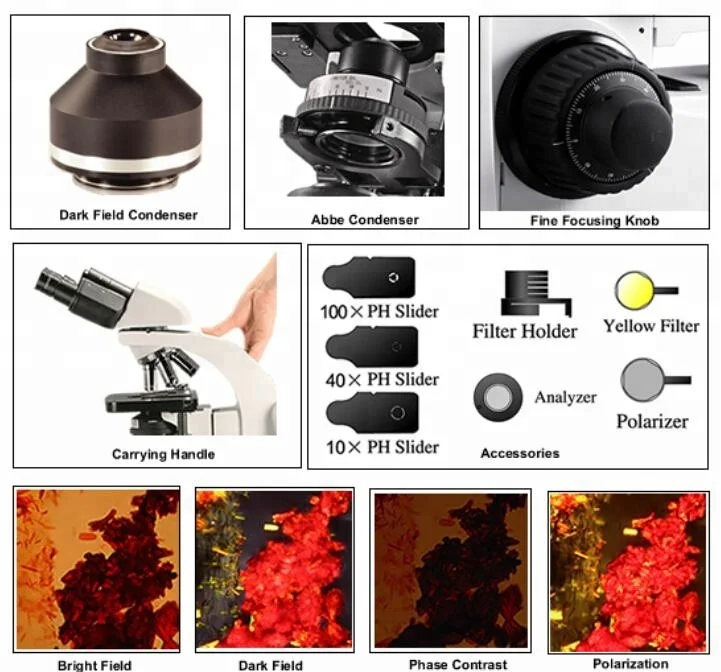 Dark Field Condenser

Abbe Condenser

Fine Focusing Knob

Carrying Handle

100× PH Slider

40× PH Slider

10× PH Slider

Filter Holder

Yellow Filter

Analyzer

Polarizer

Accessories

Bright Field

Dark Field

Phase Contrast

Polarization