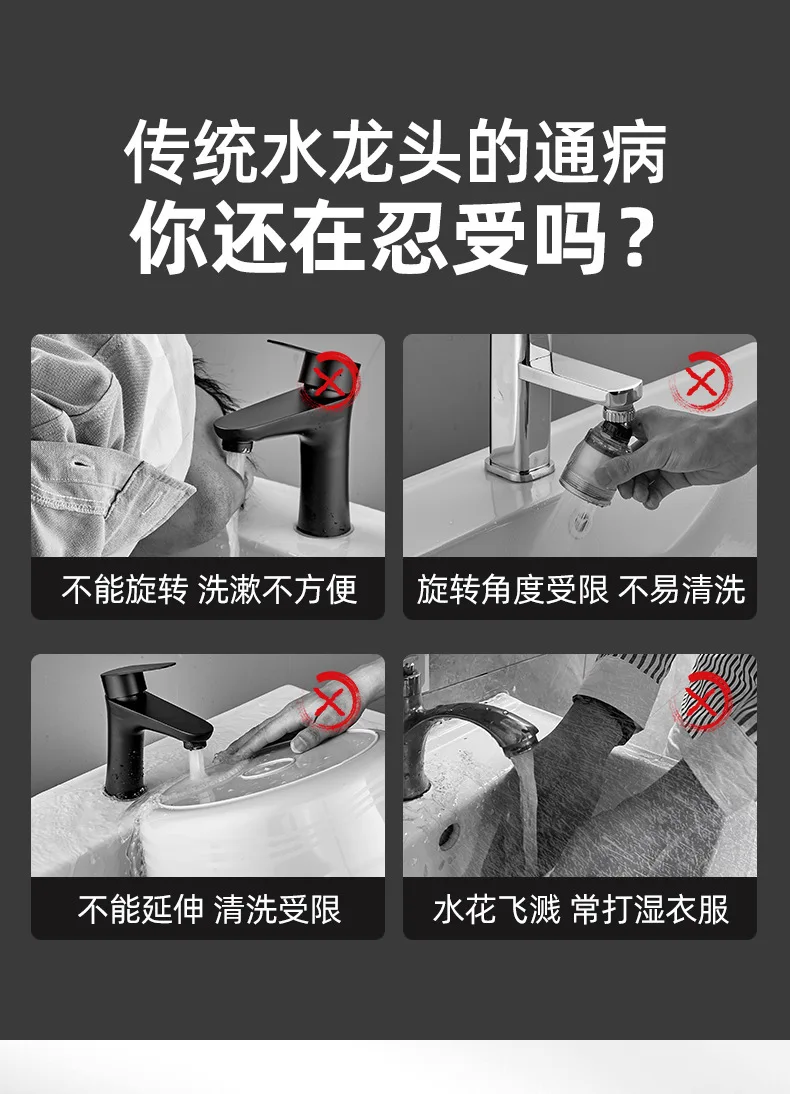 传统水龙头的通病
你还在忍受吗？

不能旋转 洗漱不方便

旋转角度受限 不易清洗

不能延伸 清洗受限

水花飞溅 常打湿衣服