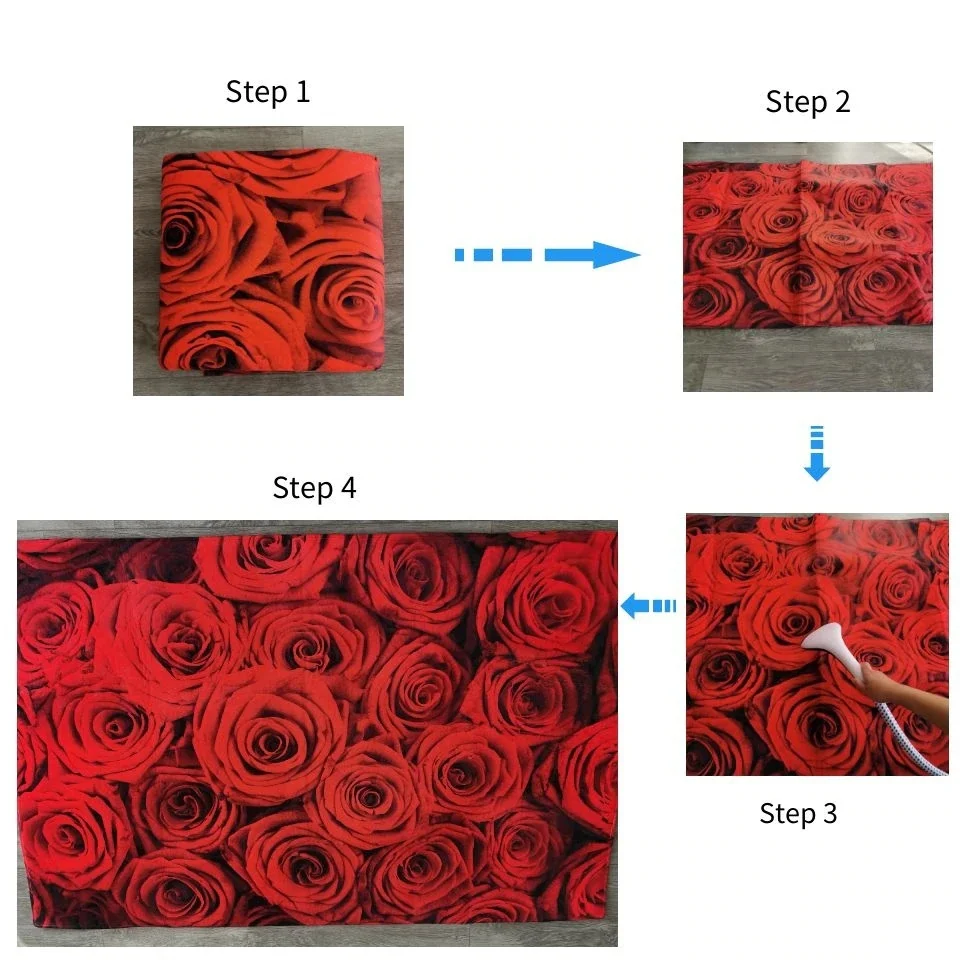 Step 1

Step 2

Step 4

Step 3