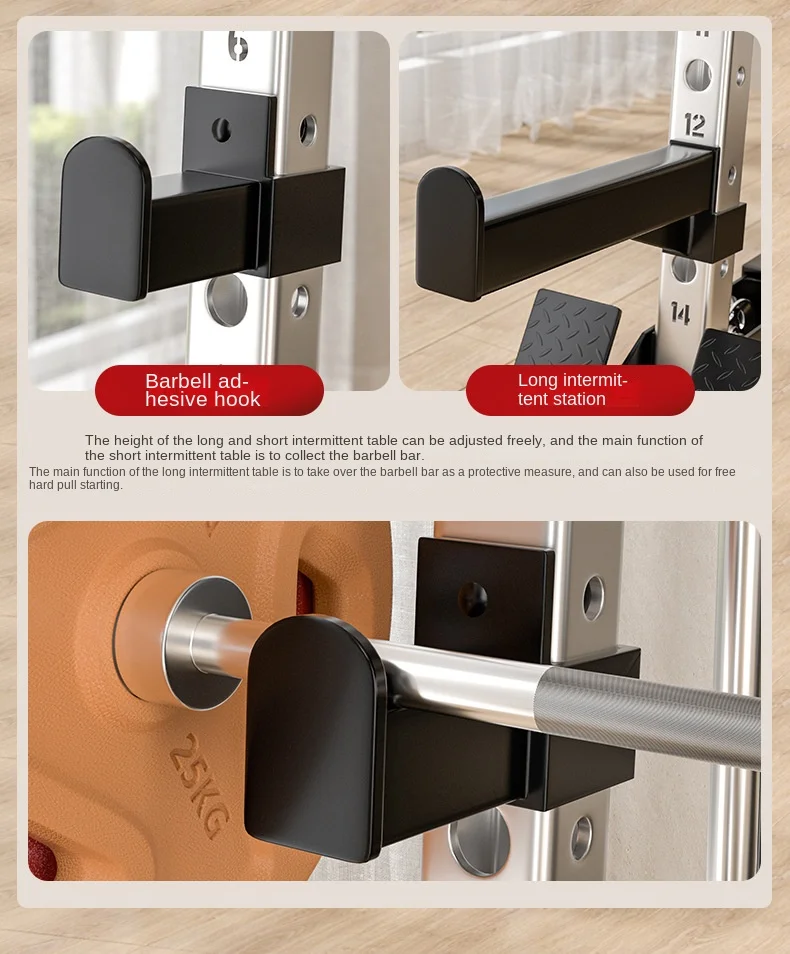 6

12

14

Barbell adhesive hook

Long intermittent station

The height of the long and short intermittent table can be adjusted freely, and the main function of the short intermittent table is to collect the barbell bar.

The main function of the long intermittent table is to take over the barbell bar as a protective measure, and can also be used for free hard pull starting.

25KG